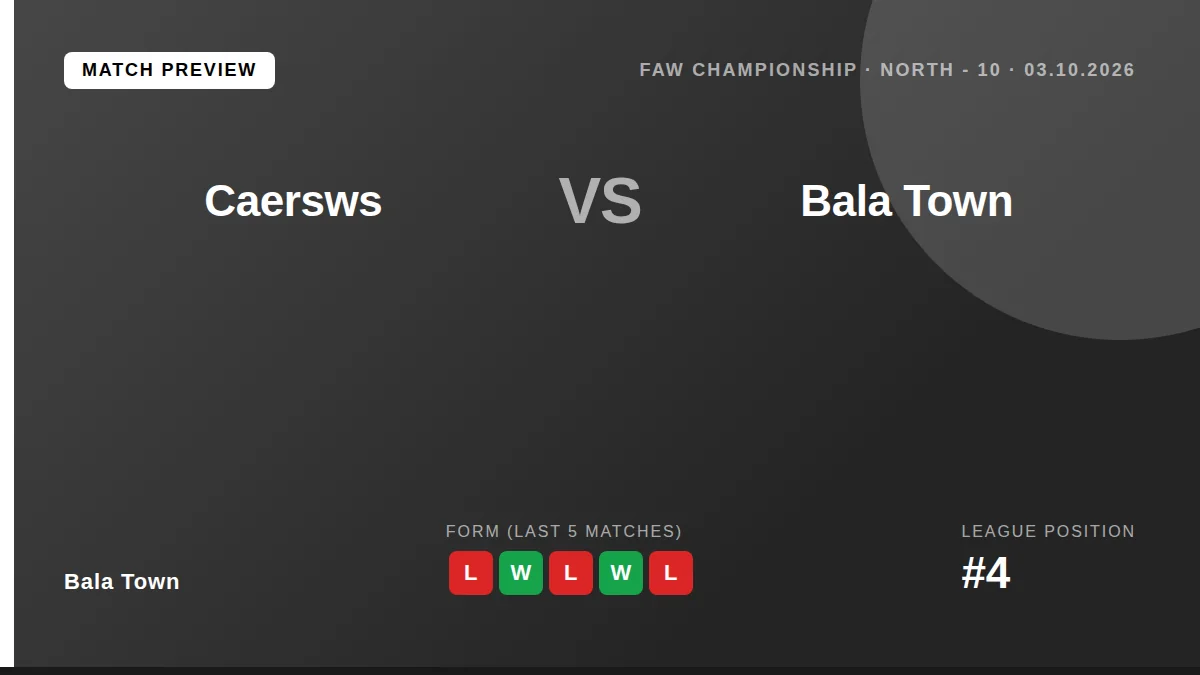 MATCH PREVIEW

FAW CHAMPIONSHIP · NORTH - 10 · 03.10.2026

Caersws

VS

Bala Town

Bala Town

FORM (LAST 5 MATCHES)

L W L W L

LEAGUE POSITION

#4