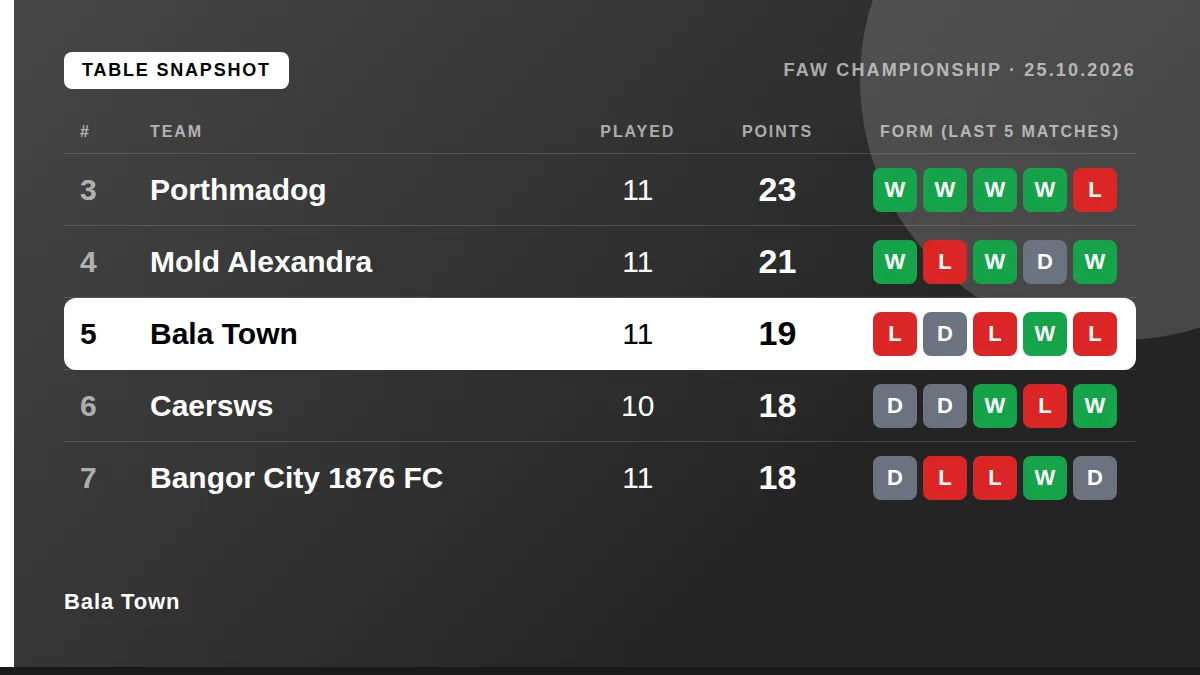 TABLE SNAPSHOT

FAW CHAMPIONSHIP · 25.10.2026

| # | TEAM | PLAYED | POINTS | FORM (LAST 5 MATCHES) |
|---|---|---|---|---|
| 3 | Porthmadog | 11 | 23 | W W W W L |
| 4 | Mold Alexandra | 11 | 21 | W L W D W |
| 5 | Bala Town | 11 | 19 | L D L W L |
| 6 | Caersws | 10 | 18 | D D W L W |
| 7 | Bangor City 1876 FC | 11 | 18 | D L L W D |

Bala Town