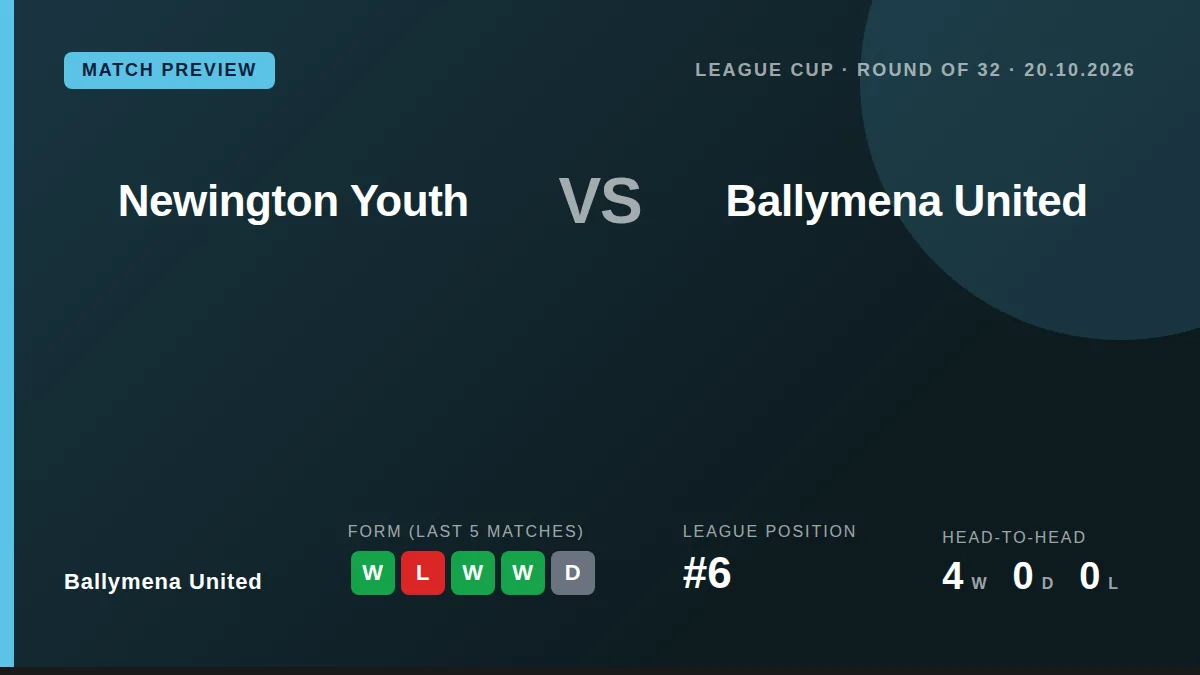 MATCH PREVIEW

LEAGUE CUP · ROUND OF 32 · 20.10.2026

Newington Youth

VS

Ballymena United

Ballymena United

FORM (LAST 5 MATCHES)

W L W W D

LEAGUE POSITION

#6

HEAD-TO-HEAD

4 W 0 D 0 L