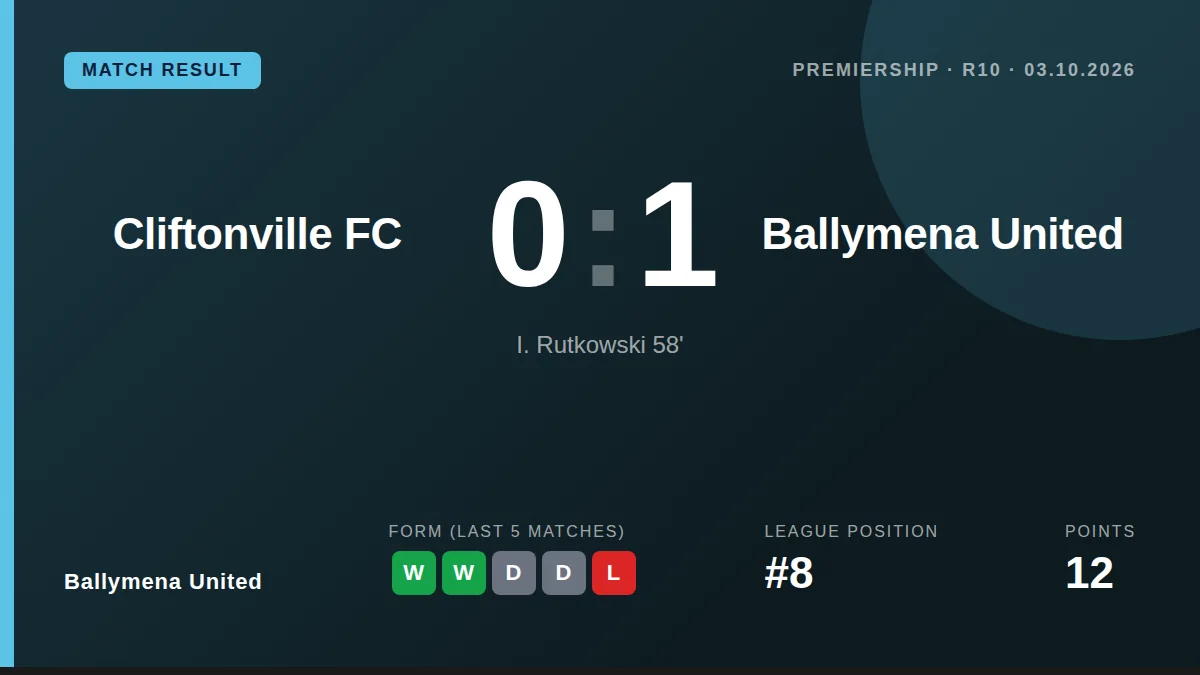 MATCH RESULT

PREMIERSHIP · R10 · 03.10.2026

Cliftonville FC

0 : 1

Ballymena United

I. Rutkowski 58'

Ballymena United

FORM (LAST 5 MATCHES)

W W D D L

LEAGUE POSITION

#8

POINTS

12