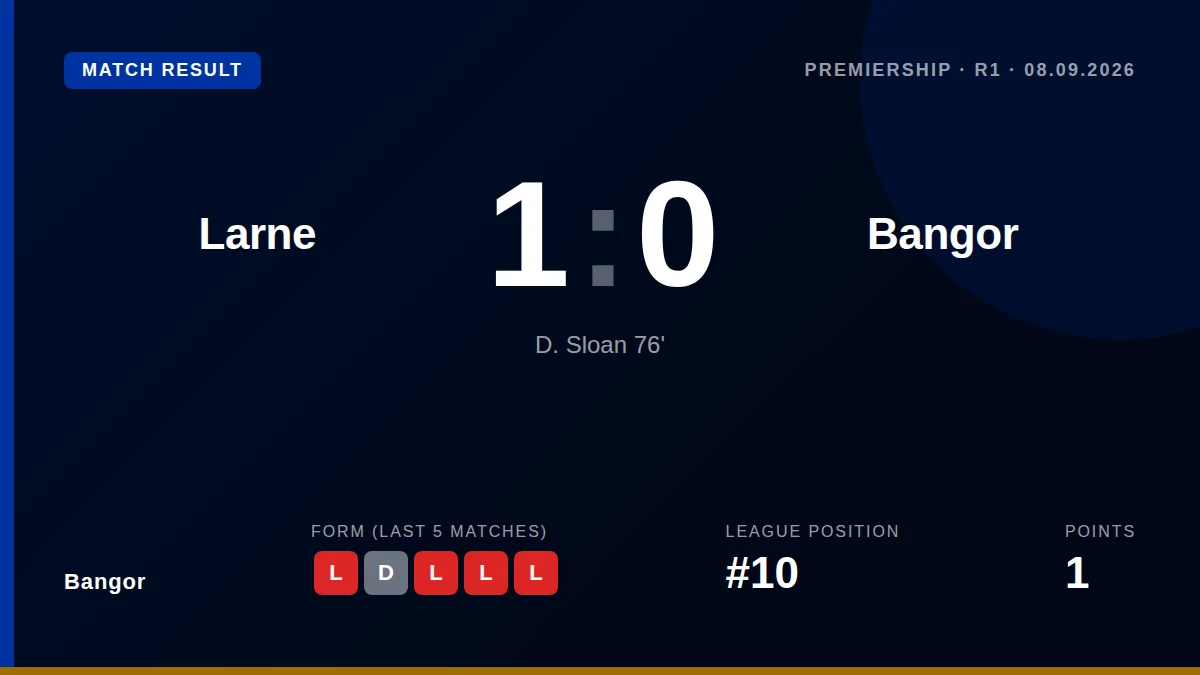 MATCH RESULT

PREMIERSHIP · R1 · 08.09.2026

Larne

1 : 0

Bangor

D. Sloan 76'

Bangor

FORM (LAST 5 MATCHES)
L D L L L

LEAGUE POSITION
#10

POINTS
1