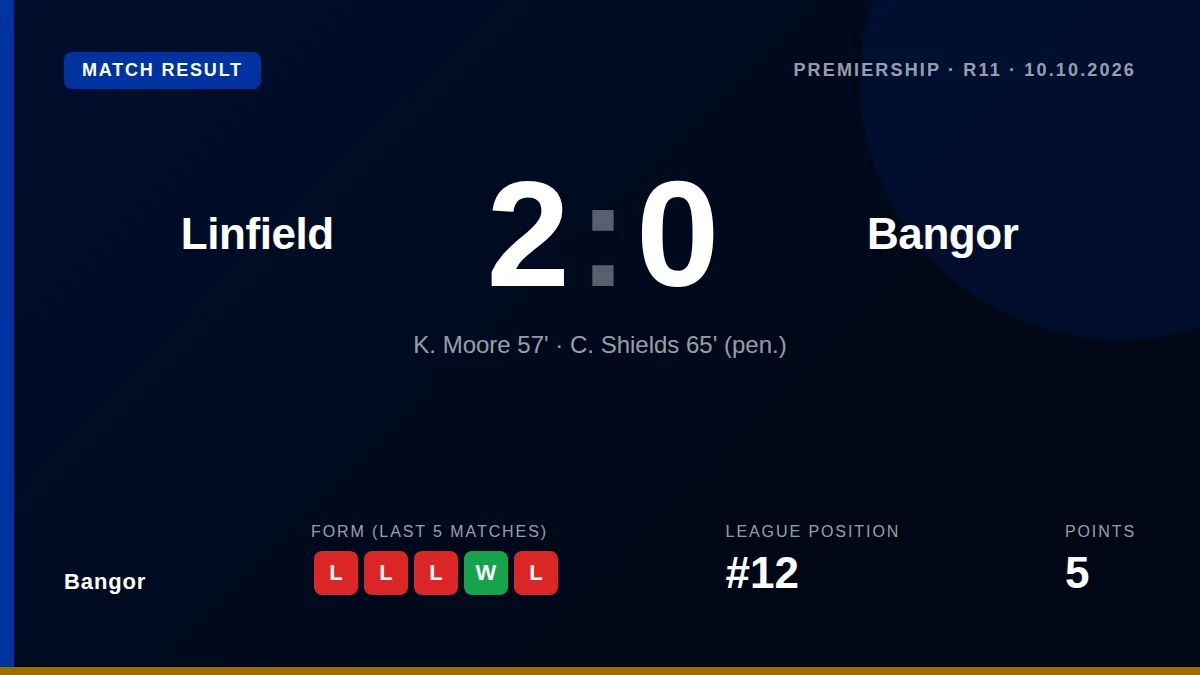 MATCH RESULT

PREMIERSHIP · R11 · 10.10.2026

Linfield

2 : 0

Bangor

K. Moore 57' · C. Shields 65' (pen.)

Bangor

FORM (LAST 5 MATCHES)

L L L W L

LEAGUE POSITION

#12

POINTS

5