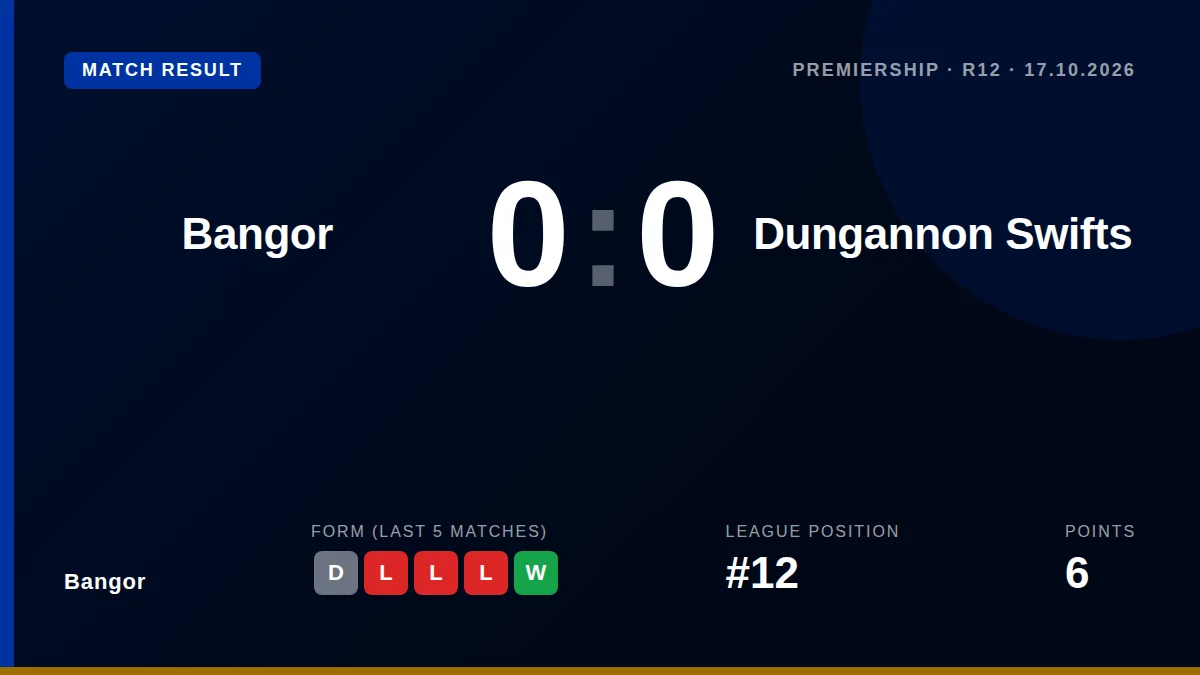 MATCH RESULT

PREMIERSHIP · R12 · 17.10.2026

Bangor

0 : 0

Dungannon Swifts

Bangor

FORM (LAST 5 MATCHES)

D L L L W

LEAGUE POSITION

#12

POINTS

6