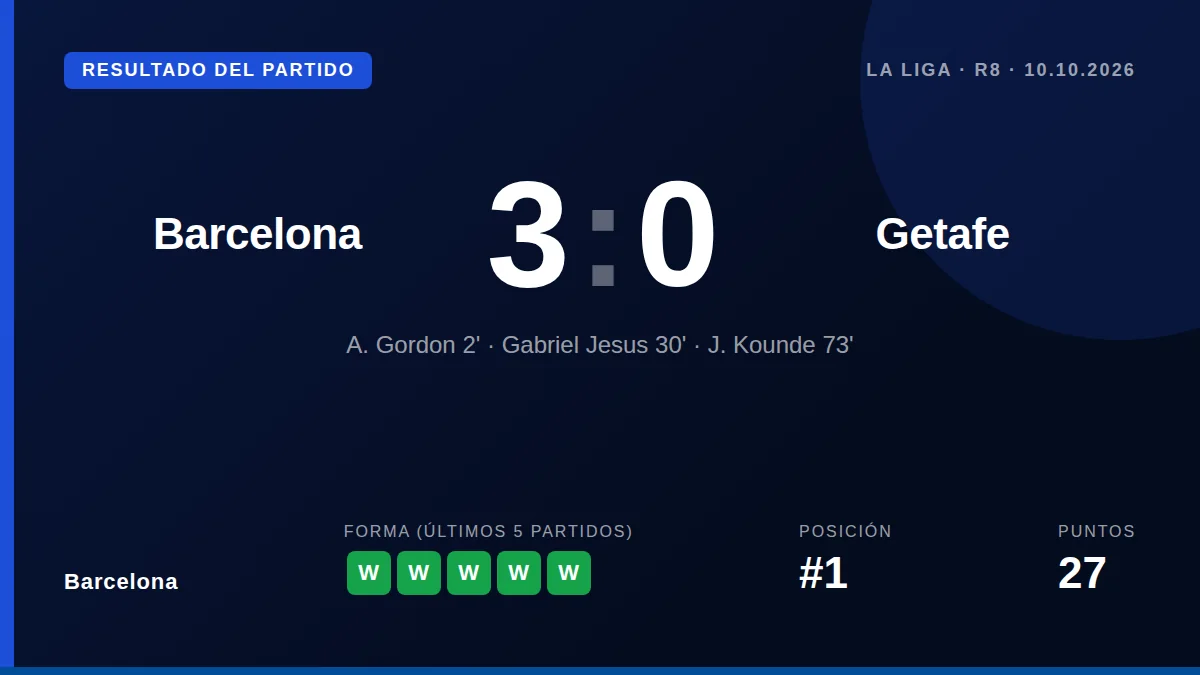 RESULTADO DEL PARTIDO

LA LIGA · R8 · 10.10.2026

Barcelona

3 : 0

Getafe

A. Gordon 2' · Gabriel Jesus 30' · J. Kounde 73'

Barcelona

FORMA (ÚLTIMOS 5 PARTIDOS)

W W W W W

POSICIÓN

#1

PUNTOS

27