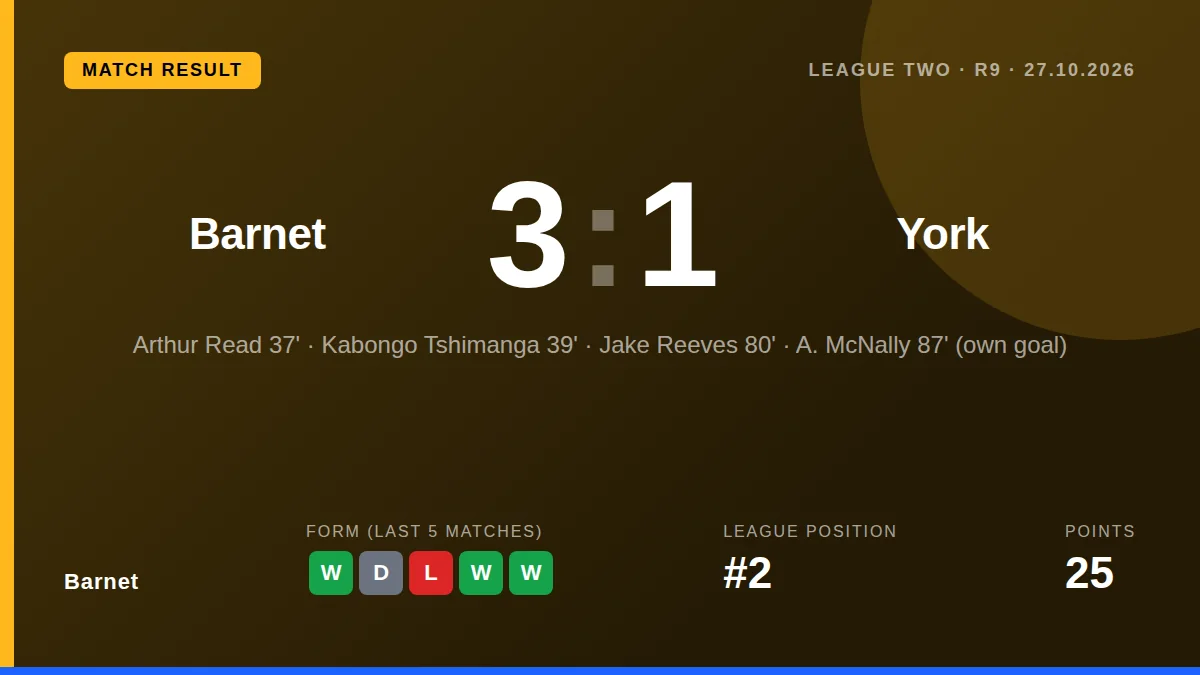 MATCH RESULT

LEAGUE TWO · R9 · 27.10.2026

Barnet

3 : 1

York

Arthur Read 37' · Kabongo Tshimanga 39' · Jake Reeves 80' · A. McNally 87' (own goal)

Barnet

FORM (LAST 5 MATCHES)

W D L W W

LEAGUE POSITION

#2

POINTS

25