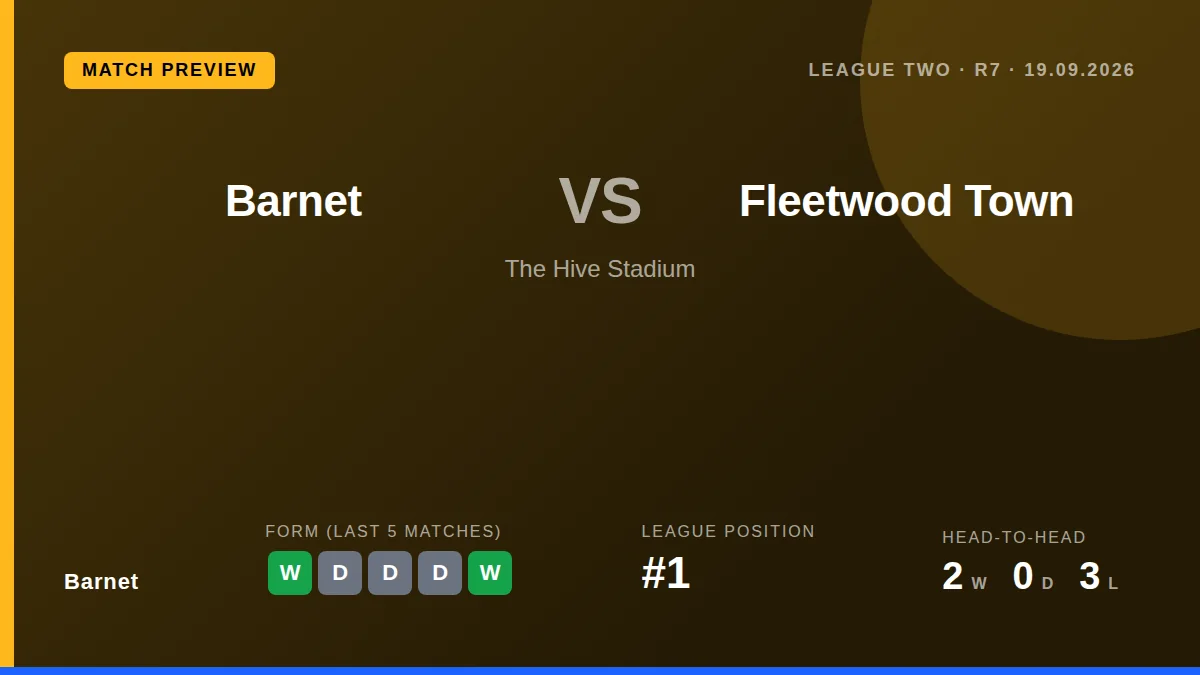 MATCH PREVIEW

LEAGUE TWO · R7 · 19.09.2026

Barnet

VS

Fleetwood Town

The Hive Stadium

Barnet

FORM (LAST 5 MATCHES)

W D D D W

LEAGUE POSITION

#1

HEAD-TO-HEAD

2 W 0 D 3 L