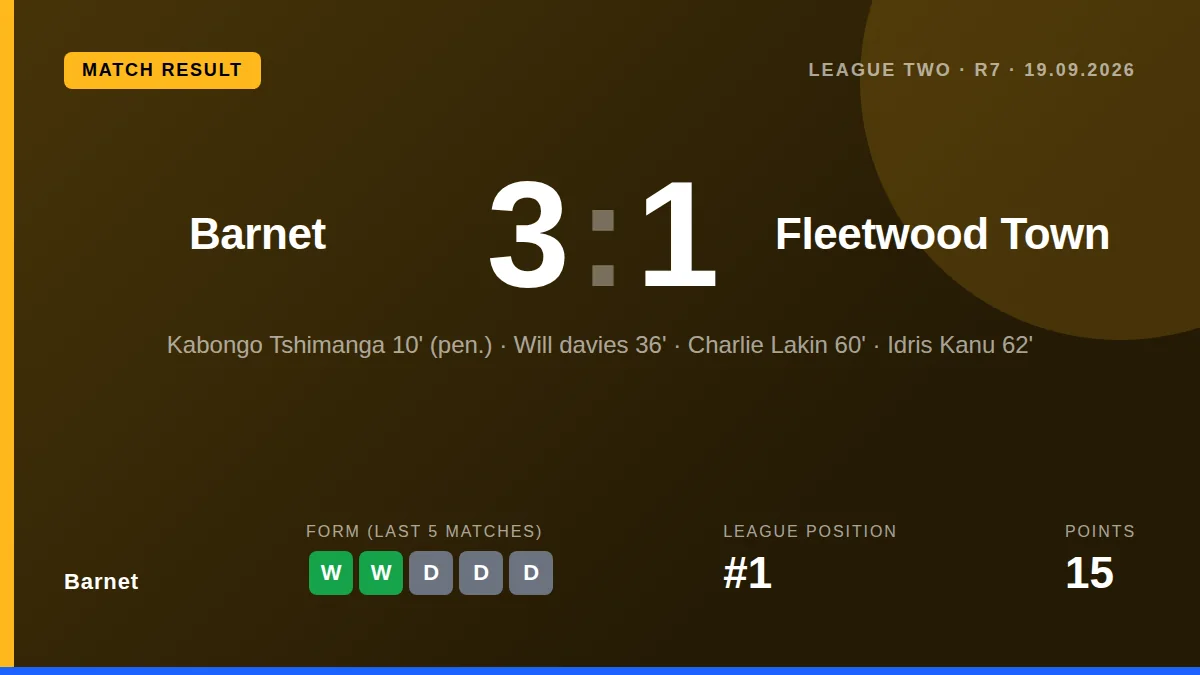 MATCH RESULT

LEAGUE TWO · R7 · 19.09.2026

Barnet

3 : 1

Fleetwood Town

Kabongo Tshimanga 10' (pen.) · Will davies 36' · Charlie Lakin 60' · Idris Kanu 62'

Barnet

FORM (LAST 5 MATCHES)

W W D D D

LEAGUE POSITION

#1

POINTS

15