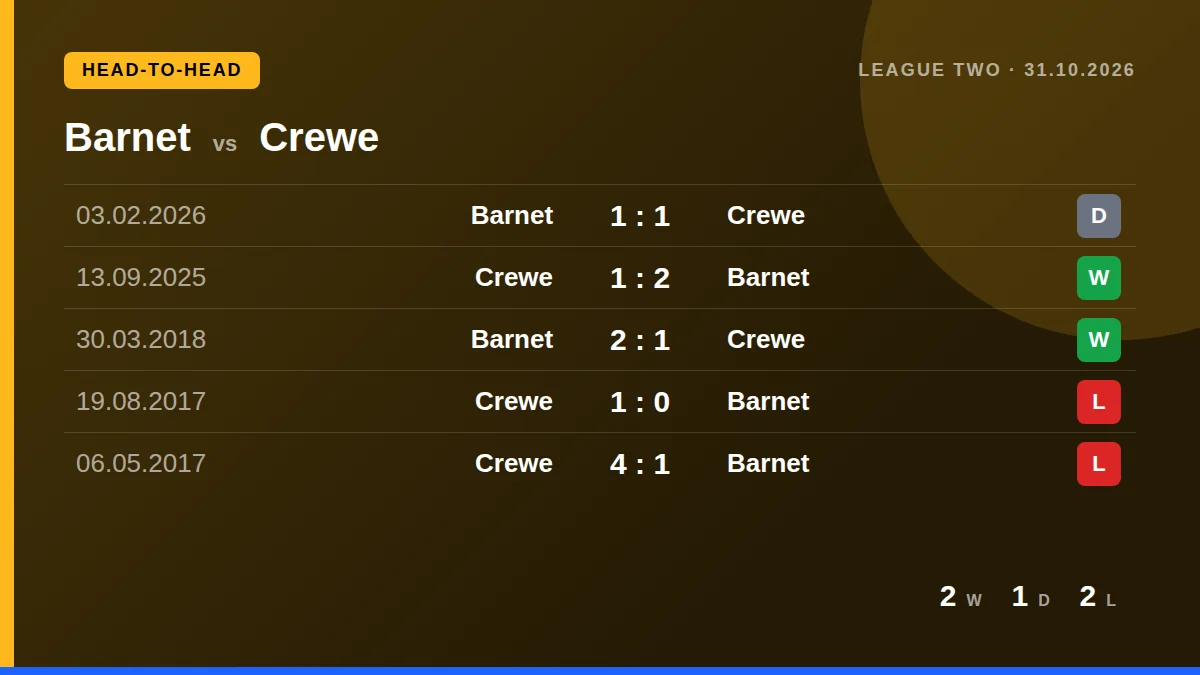 HEAD-TO-HEAD

LEAGUE TWO · 31.10.2026

Barnet vs Crewe

| 03.02.2026 | Barnet | 1 : 1 | Crewe | D |
|---|---|---|---|---|
| 13.09.2025 | Crewe | 1 : 2 | Barnet | W |
| 30.03.2018 | Barnet | 2 : 1 | Crewe | W |
| 19.08.2017 | Crewe | 1 : 0 | Barnet | L |
| 06.05.2017 | Crewe | 4 : 1 | Barnet | L |

2 W 1 D 2 L