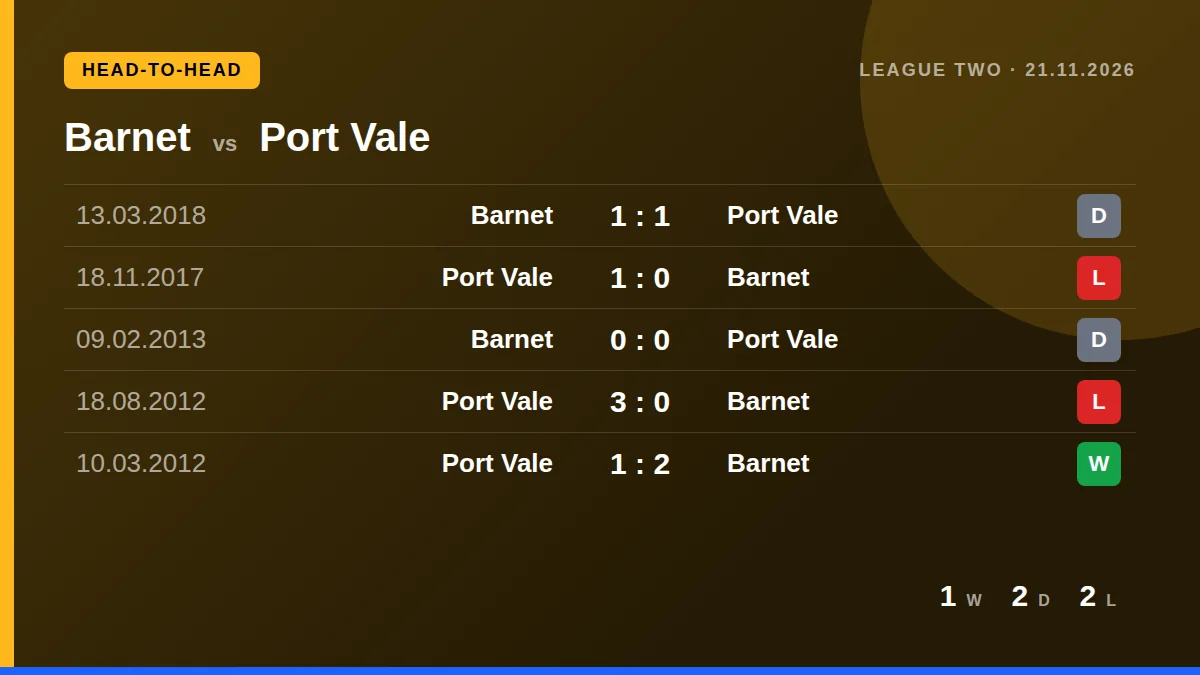 HEAD-TO-HEAD

LEAGUE TWO · 21.11.2026

Barnet vs Port Vale

| 13.03.2018 | Barnet | 1 : 1 | Port Vale | D |
|---|---|---|---|---|
| 18.11.2017 | Port Vale | 1 : 0 | Barnet | L |
| 09.02.2013 | Barnet | 0 : 0 | Port Vale | D |
| 18.08.2012 | Port Vale | 3 : 0 | Barnet | L |
| 10.03.2012 | Port Vale | 1 : 2 | Barnet | W |

1 W 2 D 2 L