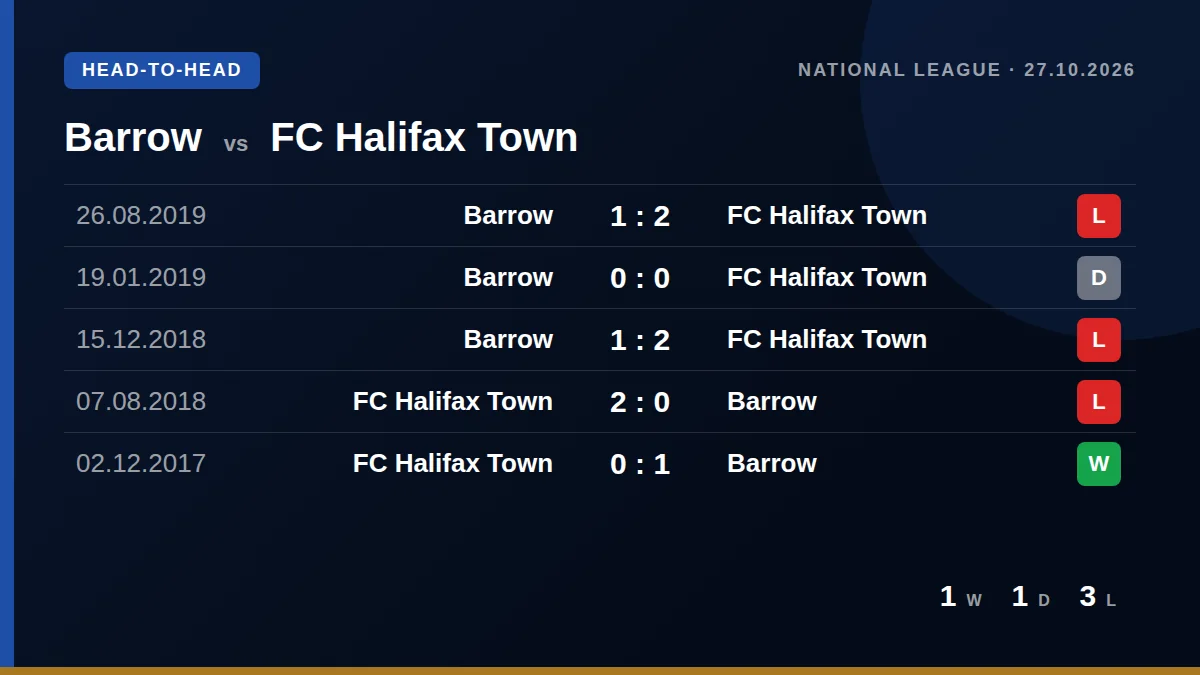 HEAD-TO-HEAD

NATIONAL LEAGUE · 27.10.2026

Barrow vs FC Halifax Town

| 26.08.2019 | Barrow | 1 : 2 | FC Halifax Town | L |
|---|---|---|---|---|
| 19.01.2019 | Barrow | 0 : 0 | FC Halifax Town | D |
| 15.12.2018 | Barrow | 1 : 2 | FC Halifax Town | L |
| 07.08.2018 | FC Halifax Town | 2 : 0 | Barrow | L |
| 02.12.2017 | FC Halifax Town | 0 : 1 | Barrow | W |

1 W 1 D 3 L