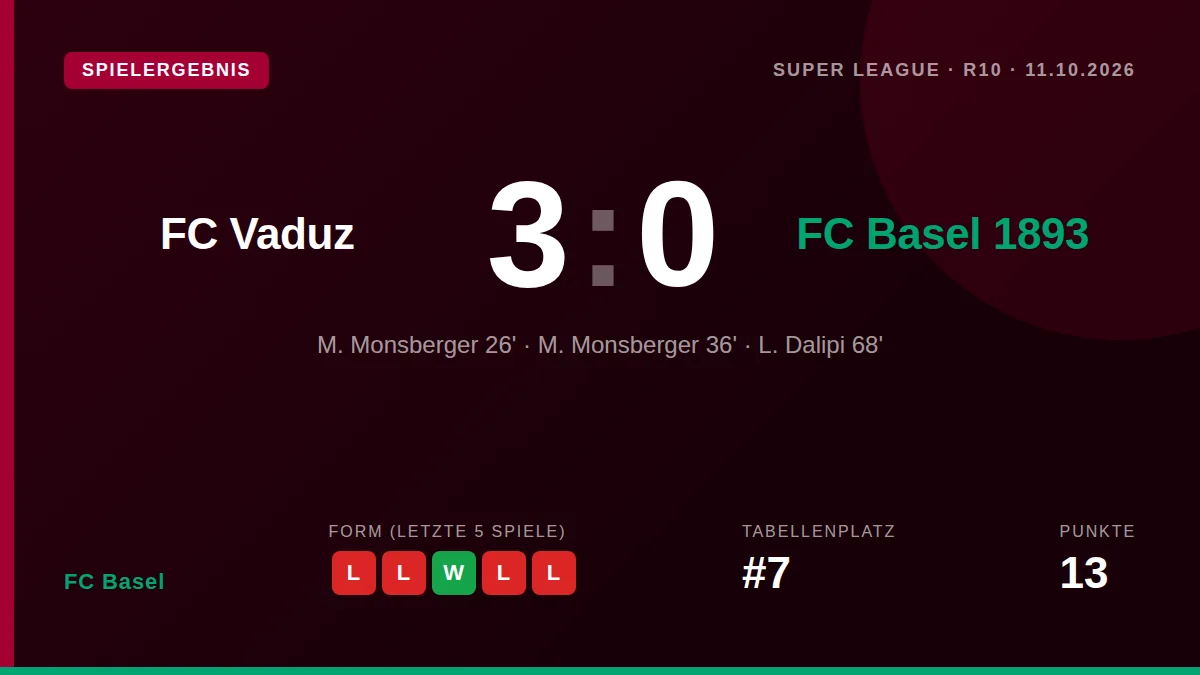 SPIELERGEBNIS

SUPER LEAGUE · R10 · 11.10.2026

FC Vaduz

3 : 0

FC Basel 1893

M. Monsberger 26' · M. Monsberger 36' · L. Dalipi 68'

FC Basel

FORM (LETZTE 5 SPIELE)

L L W L L

TABELLENPLATZ

#7

PUNKTE

13