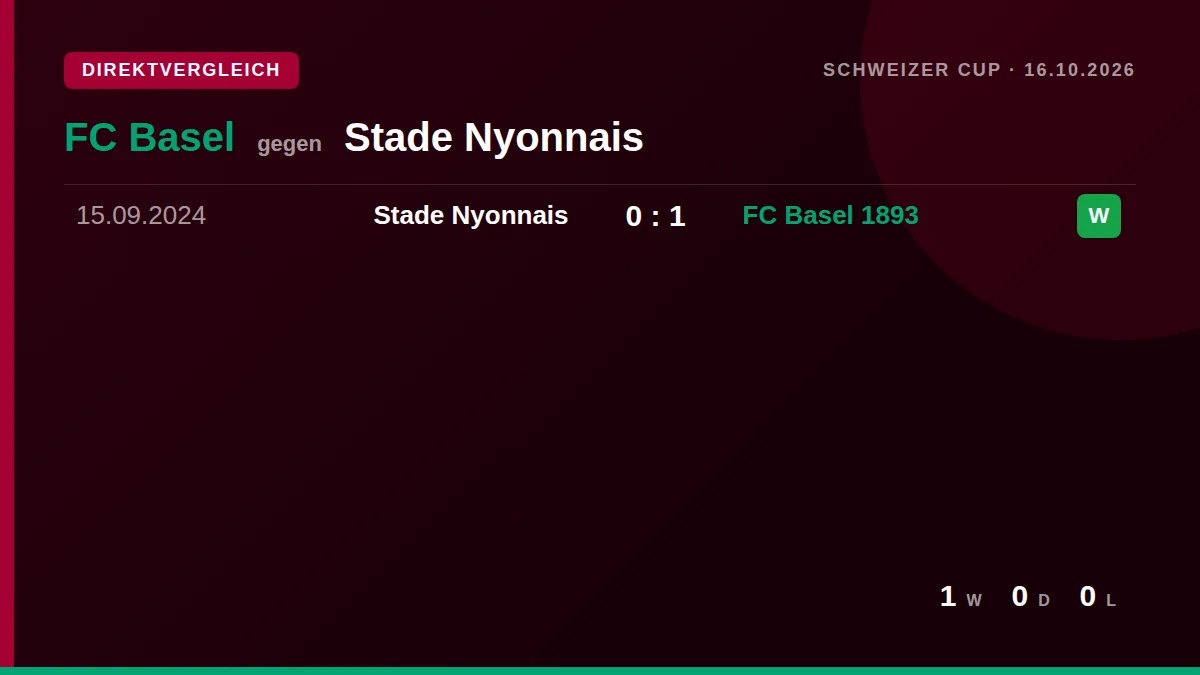 DIREKTVERGLEICH

SCHWEIZER CUP · 16.10.2026

FC Basel gegen Stade Nyonnais

15.09.2024 Stade Nyonnais 0 : 1 FC Basel 1893 W

1 W 0 D 0 L