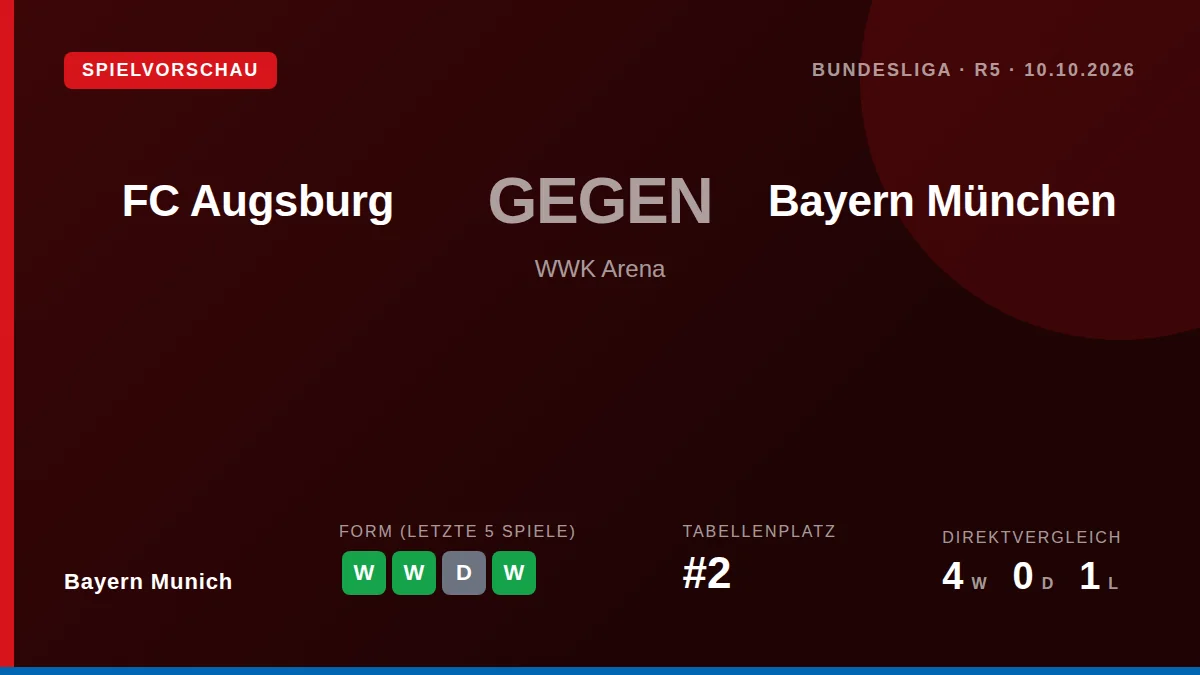 SPIELVORSCHAU

BUNDESLIGA · R5 · 10.10.2026

FC Augsburg

GEGEN

Bayern München

WWK Arena

Bayern Munich

FORM (LETZTE 5 SPIELE)

W W D W

TABELLENPLATZ

#2

DIREKTVERGLEICH

4 W 0 D 1 L