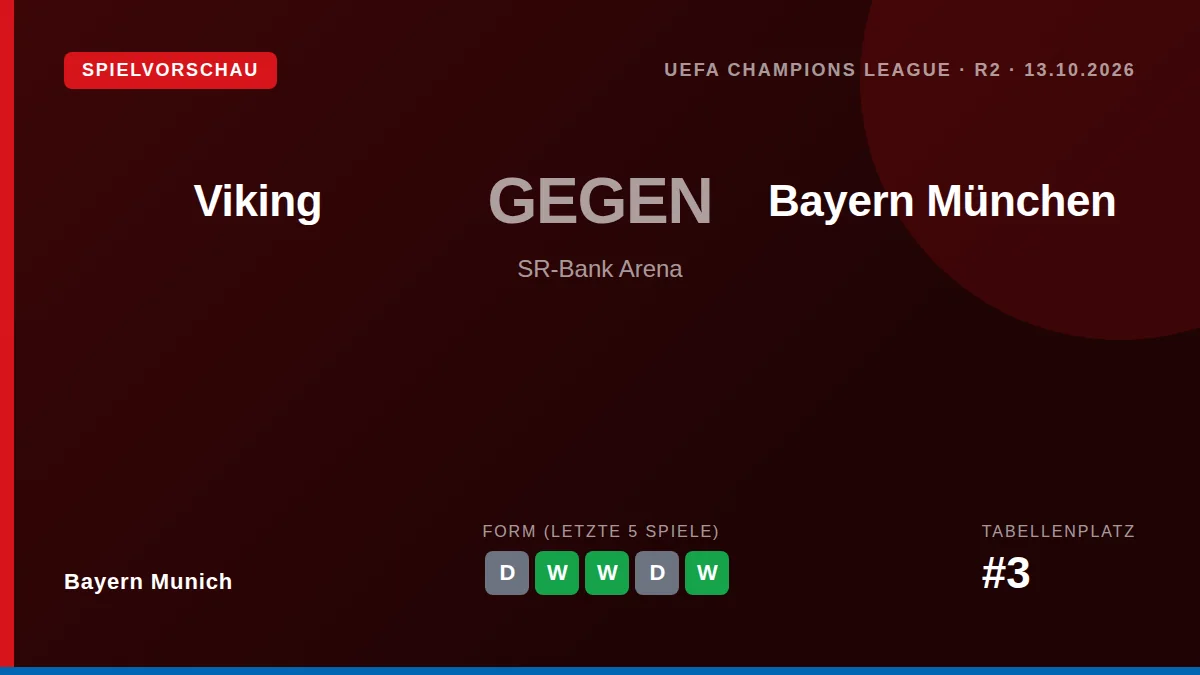 SPIELVORSCHAU

UEFA CHAMPIONS LEAGUE · R2 · 13.10.2026

Viking

GEGEN

Bayern München

SR-Bank Arena

Bayern Munich

FORM (LETZTE 5 SPIELE)

D W W D W

TABELLENPLATZ

#3