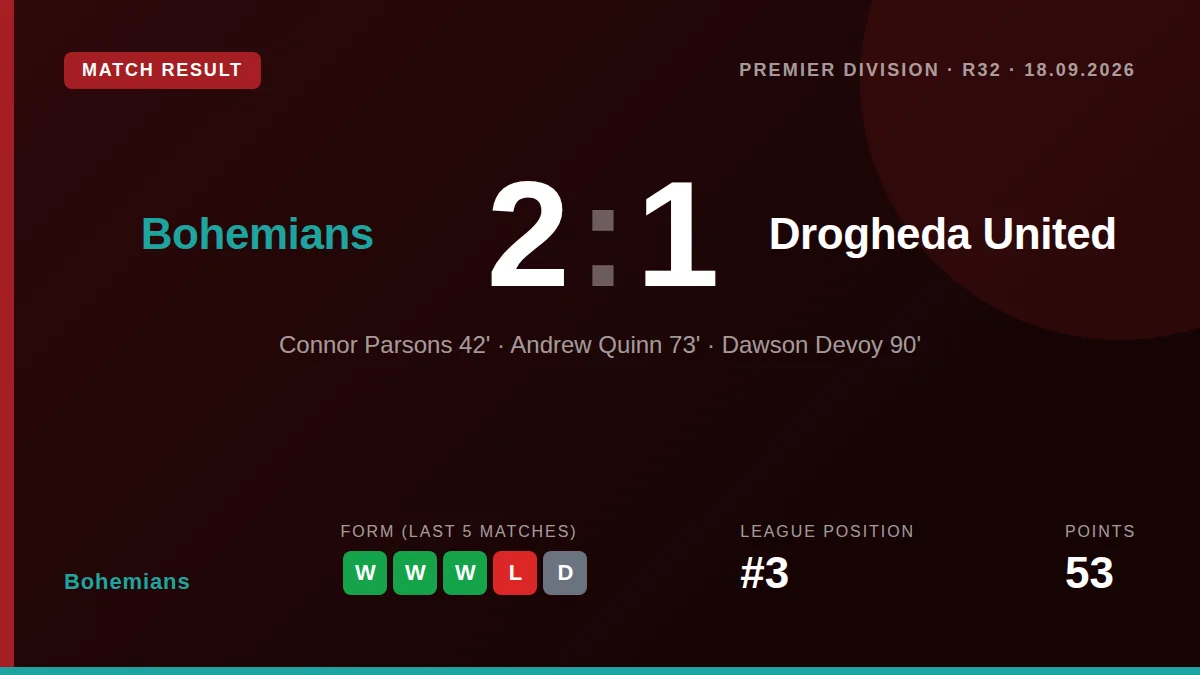 MATCH RESULT

PREMIER DIVISION · R32 · 18.09.2026

Bohemians

2 : 1

Drogheda United

Connor Parsons 42' · Andrew Quinn 73' · Dawson Devoy 90'

Bohemians

FORM (LAST 5 MATCHES)

W W W L D

LEAGUE POSITION

#3

POINTS

53