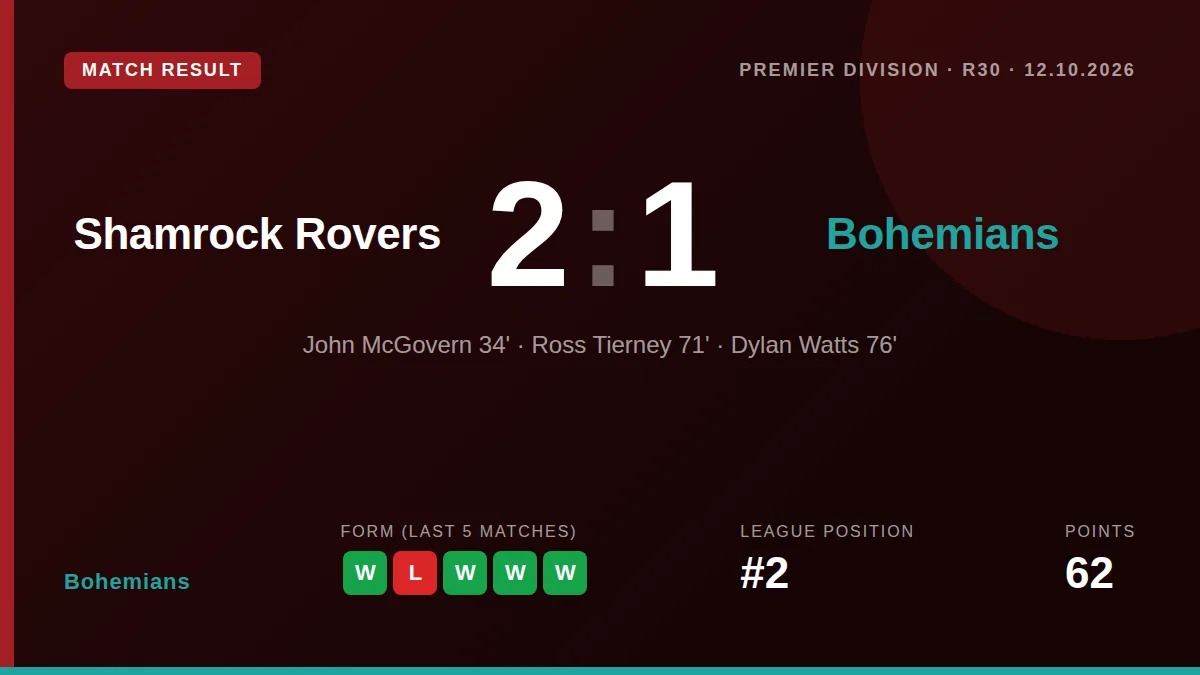 MATCH RESULT

PREMIER DIVISION · R30 · 12.10.2026

Shamrock Rovers

2 : 1

Bohemians

John McGovern 34' · Ross Tierney 71' · Dylan Watts 76'

Bohemians

FORM (LAST 5 MATCHES)

W L W W W

LEAGUE POSITION

#2

POINTS

62