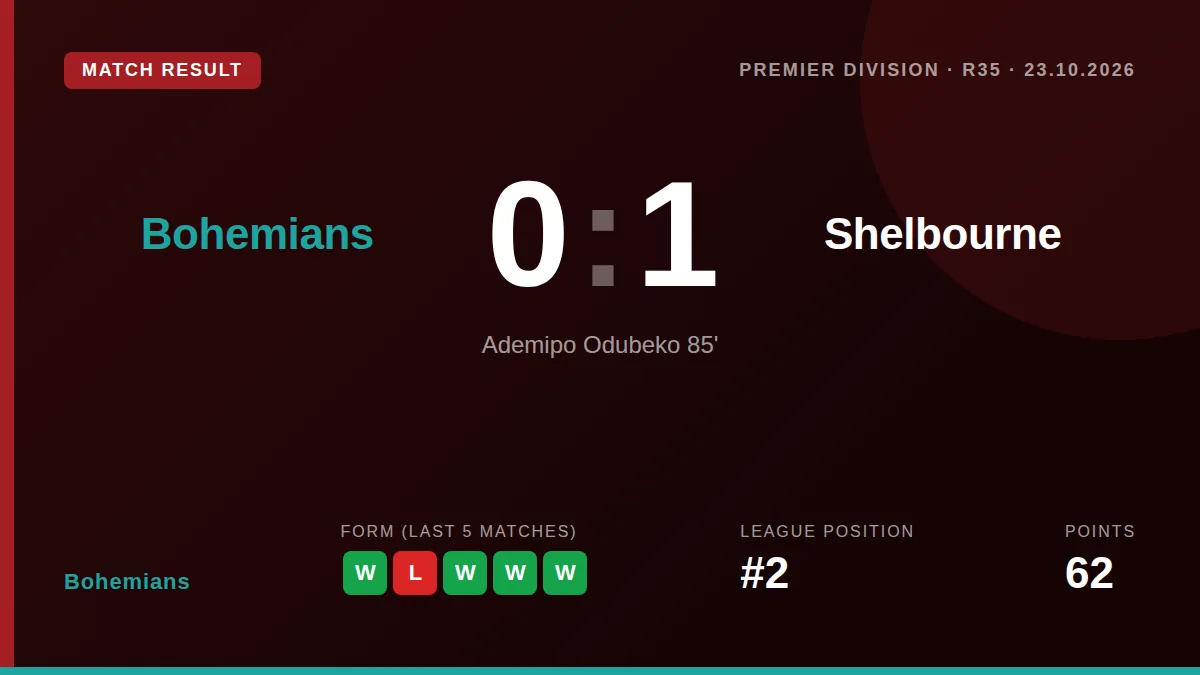 MATCH RESULT

PREMIER DIVISION · R35 · 23.10.2026

Bohemians

0 : 1

Shelbourne

Ademipo Odubeko 85'

Bohemians

FORM (LAST 5 MATCHES)

W L W W W

LEAGUE POSITION

#2

POINTS

62