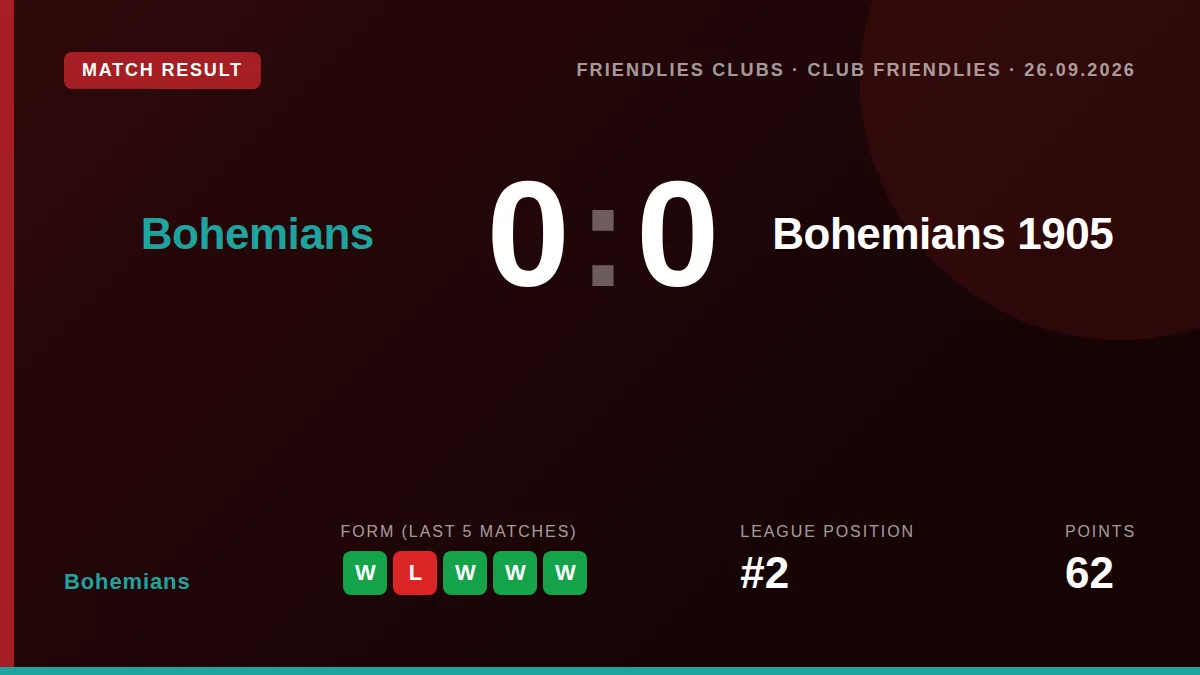 MATCH RESULT

FRIENDLIES CLUBS · CLUB FRIENDLIES · 26.09.2026

Bohemians

0 : 0

Bohemians 1905

Bohemians

FORM (LAST 5 MATCHES)

W L W W W

LEAGUE POSITION

#2

POINTS

62