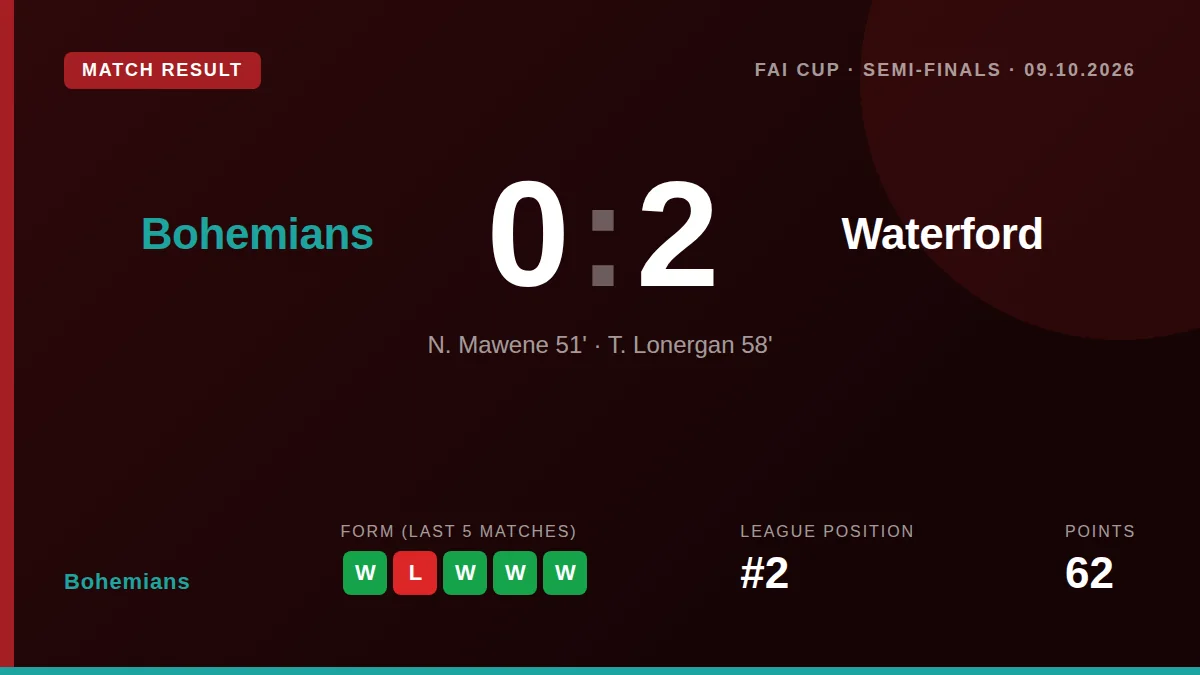 MATCH RESULT

FAI CUP · SEMI-FINALS · 09.10.2026

Bohemians

0 : 2

Waterford

N. Mawene 51' · T. Lonergan 58'

Bohemians

FORM (LAST 5 MATCHES)

W L W W W

LEAGUE POSITION

#2

POINTS

62