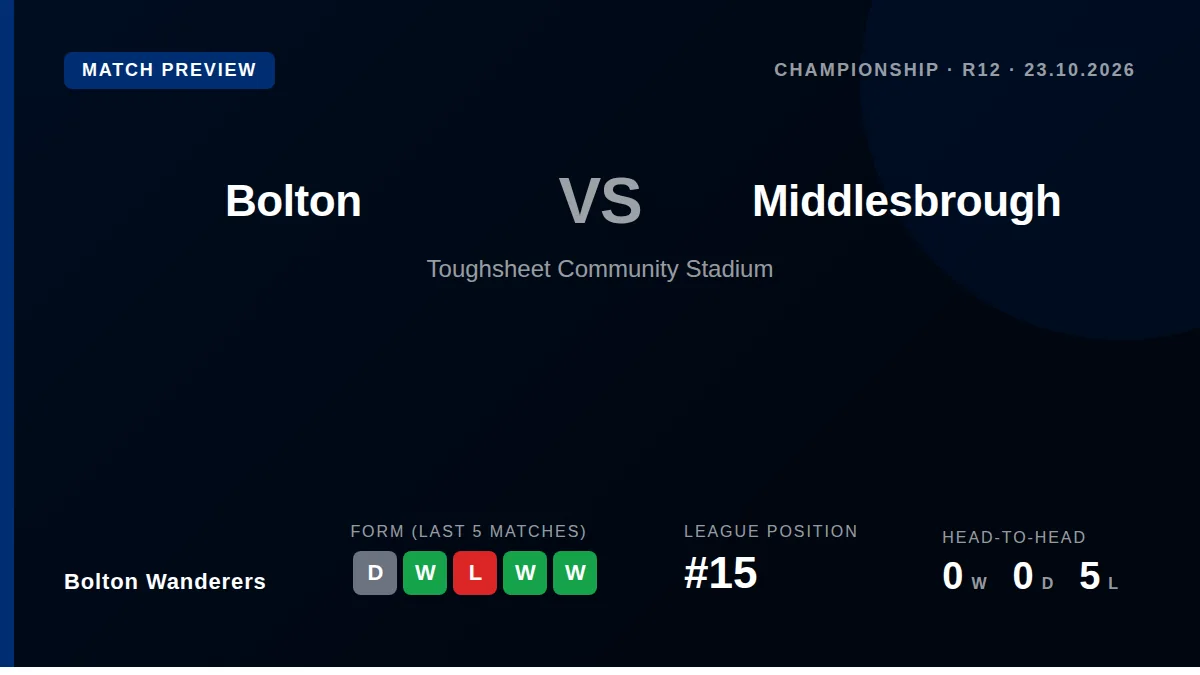 MATCH PREVIEW

CHAMPIONSHIP · R12 · 23.10.2026

Bolton

VS

Middlesbrough

Toughsheet Community Stadium

Bolton Wanderers

FORM (LAST 5 MATCHES)

D W L W W

LEAGUE POSITION

#15

HEAD-TO-HEAD

0 W 0 D 5 L