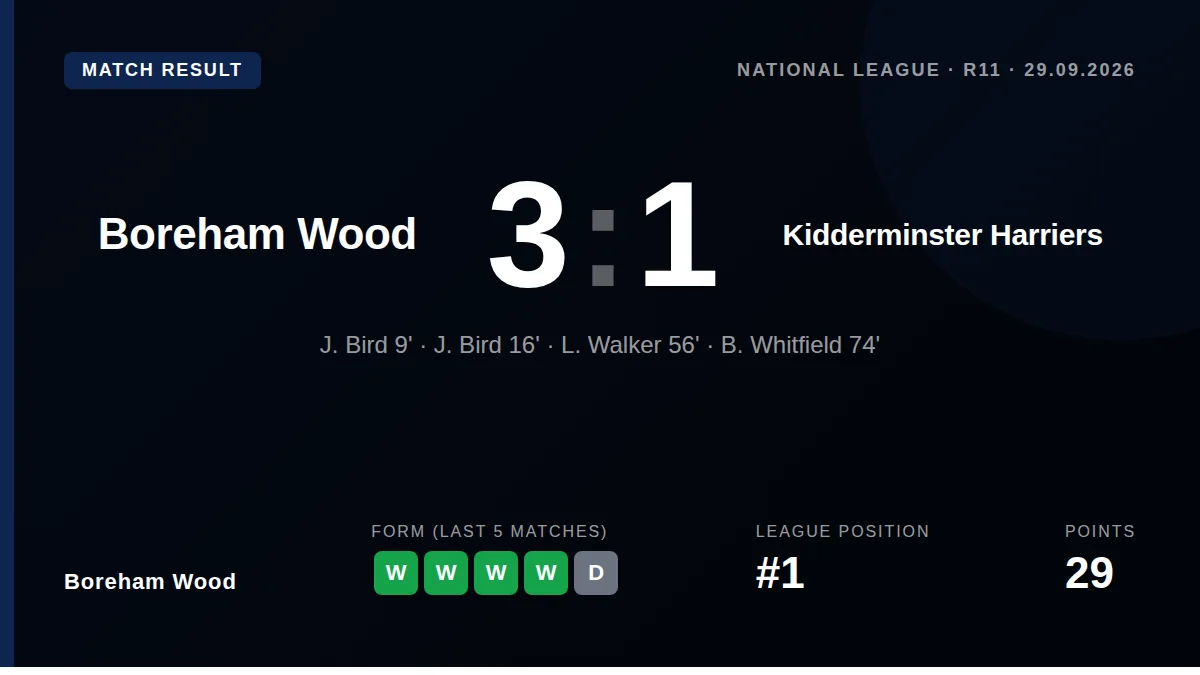 MATCH RESULT

NATIONAL LEAGUE · R11 · 29.09.2026

Boreham Wood

3 : 1

Kidderminster Harriers

J. Bird 9' · J. Bird 16' · L. Walker 56' · B. Whitfield 74'

Boreham Wood

FORM (LAST 5 MATCHES)

W W W W D

LEAGUE POSITION

#1

POINTS

29