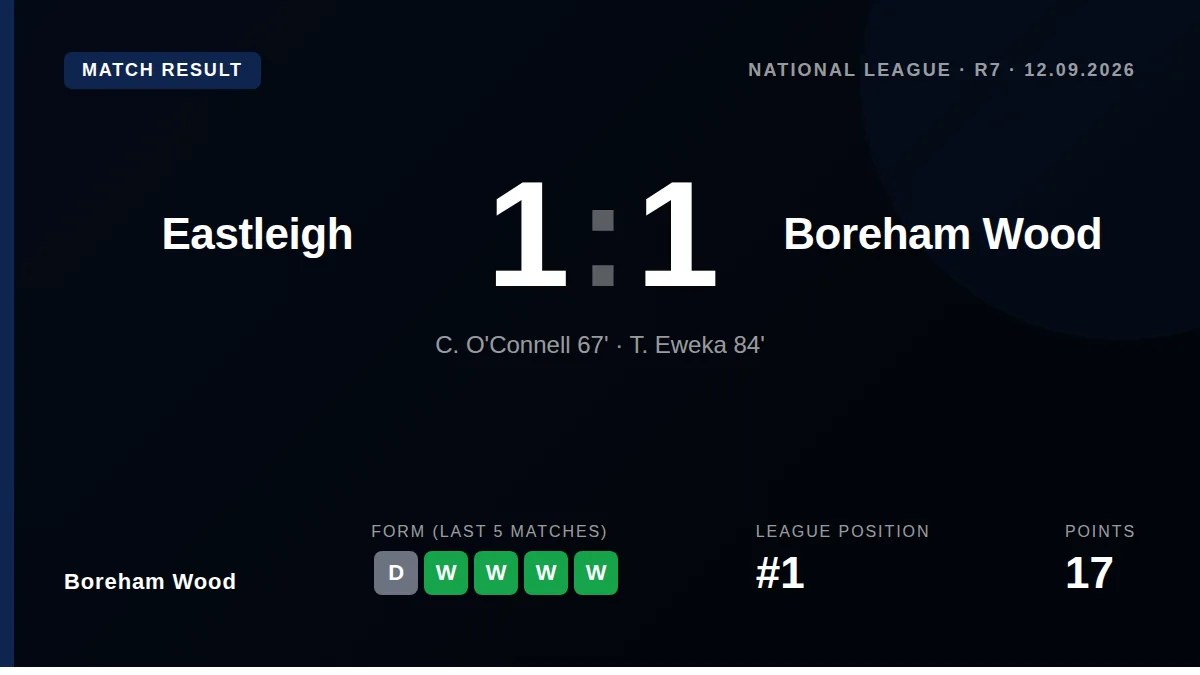 MATCH RESULT

NATIONAL LEAGUE · R7 · 12.09.2026

Eastleigh

1:1

Boreham Wood

C. O'Connell 67' · T. Eweka 84'

Boreham Wood

FORM (LAST 5 MATCHES)

D W W W W

LEAGUE POSITION

#1

POINTS

17