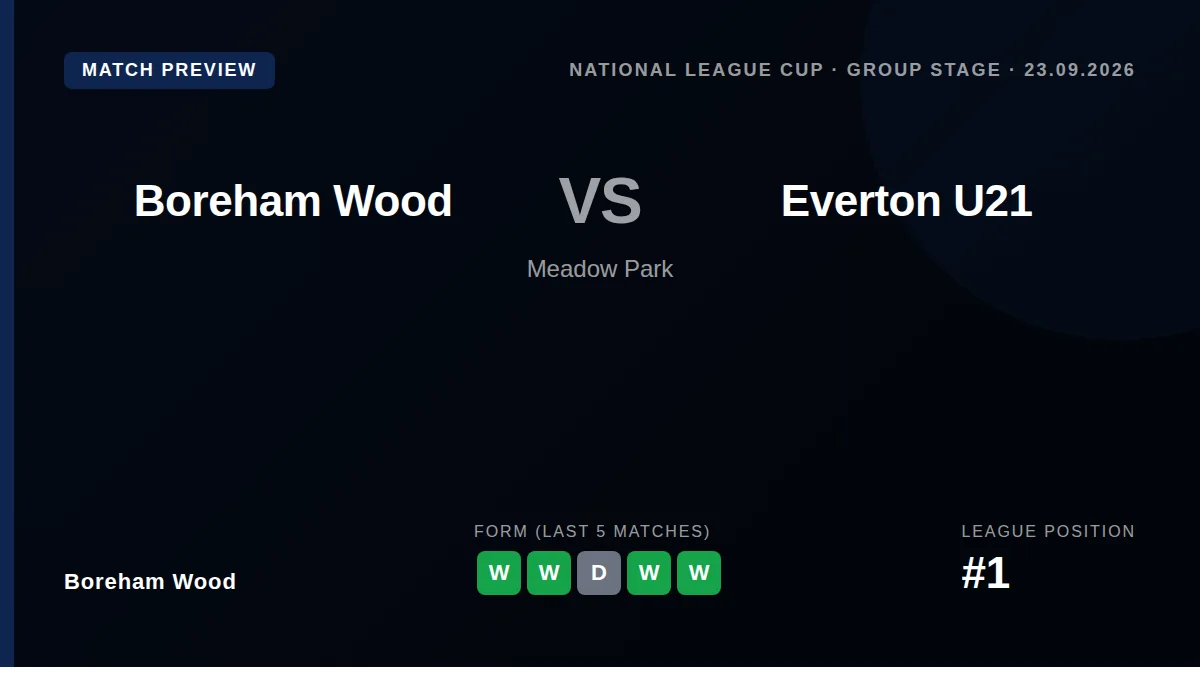 MATCH PREVIEW

NATIONAL LEAGUE CUP · GROUP STAGE · 23.09.2026

Boreham Wood

VS

Everton U21

Meadow Park

Boreham Wood

FORM (LAST 5 MATCHES)

W W D W W

LEAGUE POSITION

#1