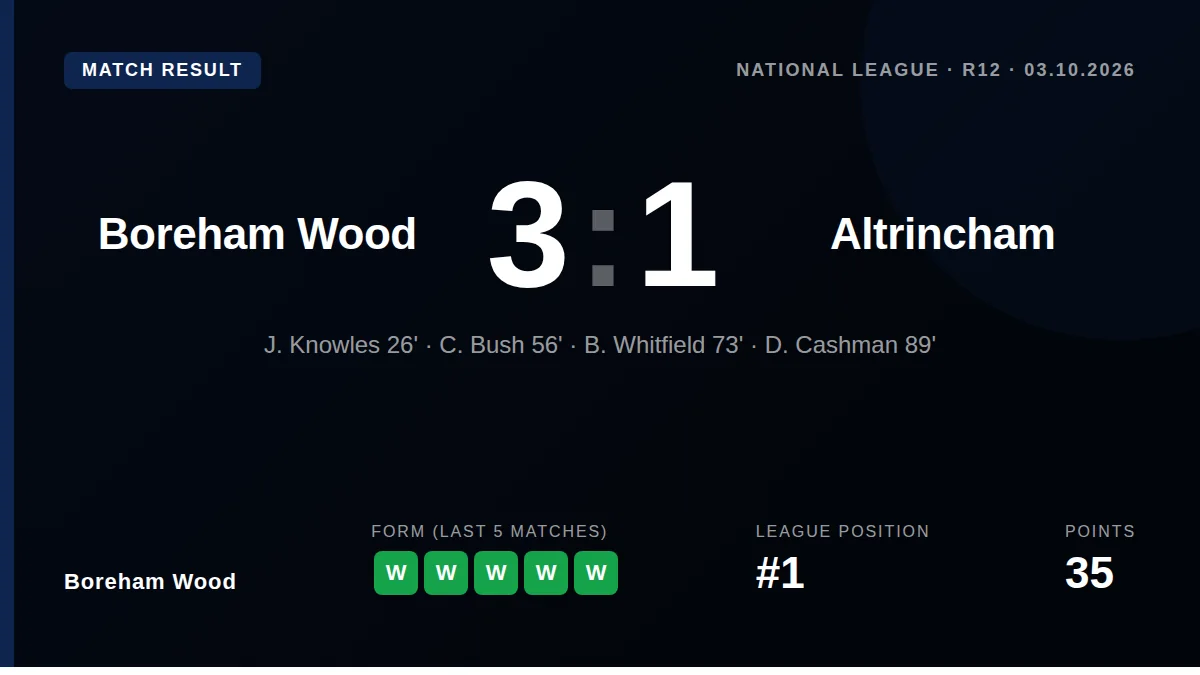 MATCH RESULT

NATIONAL LEAGUE · R12 · 03.10.2026

Boreham Wood

3 : 1

Altrincham

J. Knowles 26' · C. Bush 56' · B. Whitfield 73' · D. Cashman 89'

Boreham Wood

FORM (LAST 5 MATCHES)

W W W W W

LEAGUE POSITION

#1

POINTS

35