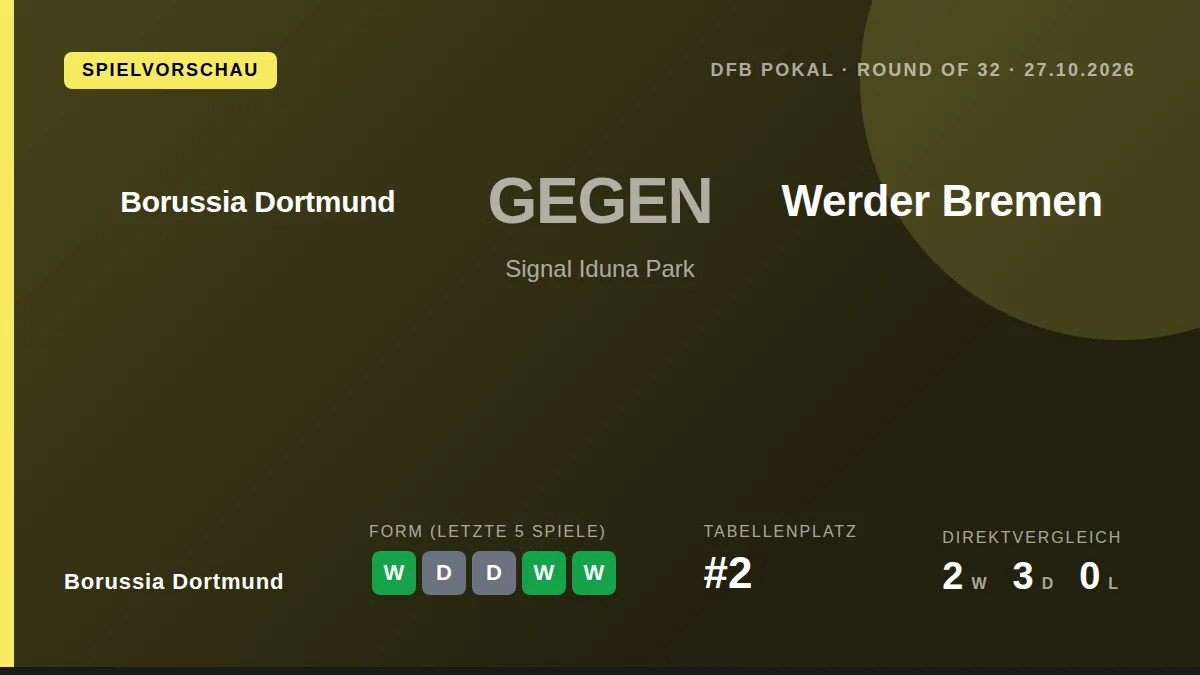 SPIELVORSCHAU

DFB POKAL · ROUND OF 32 · 27.10.2026

Borussia Dortmund

GEGEN

Werder Bremen

Signal Iduna Park

Borussia Dortmund

FORM (LETZTE 5 SPIELE)

W D D W W

TABELLENPLATZ

#2

DIREKTVERGLEICH

2 W 3 D 0 L