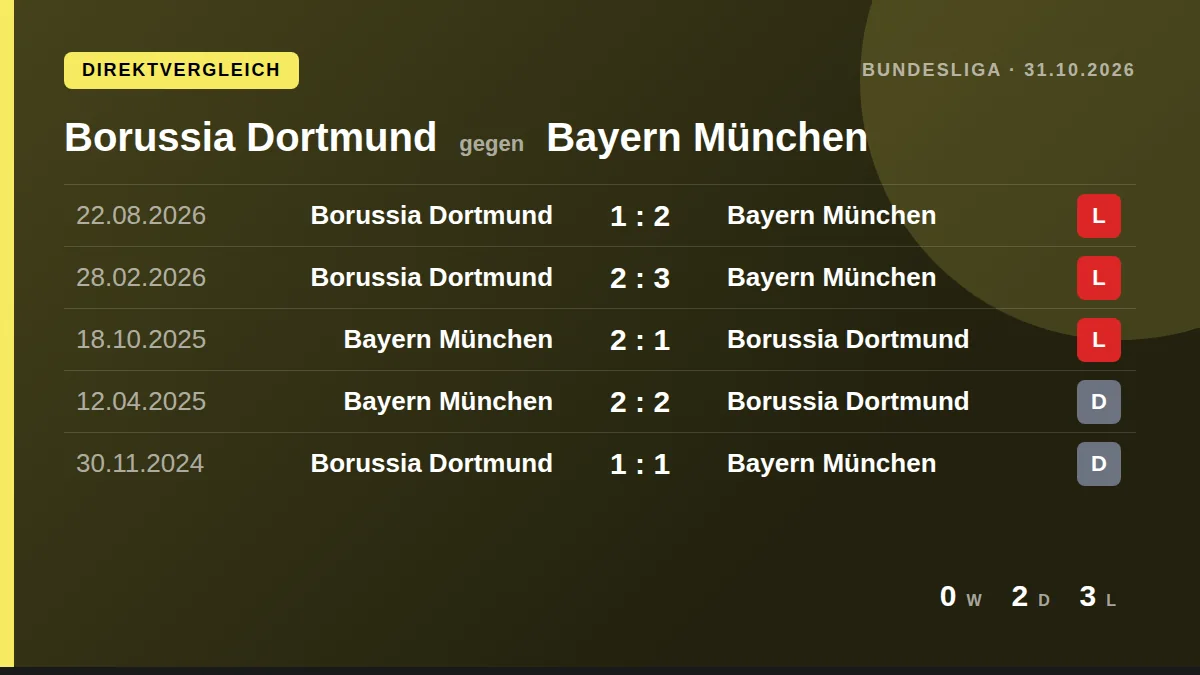 DIREKTVERGLEICH

BUNDESLIGA · 31.10.2026

Borussia Dortmund gegen Bayern München

| 22.08.2026 | Borussia Dortmund | 1 : 2 | Bayern München | L |
|---|---|---|---|---|
| 28.02.2026 | Borussia Dortmund | 2 : 3 | Bayern München | L |
| 18.10.2025 | Bayern München | 2 : 1 | Borussia Dortmund | L |
| 12.04.2025 | Bayern München | 2 : 2 | Borussia Dortmund | D |
| 30.11.2024 | Borussia Dortmund | 1 : 1 | Bayern München | D |

0 W 2 D 3 L