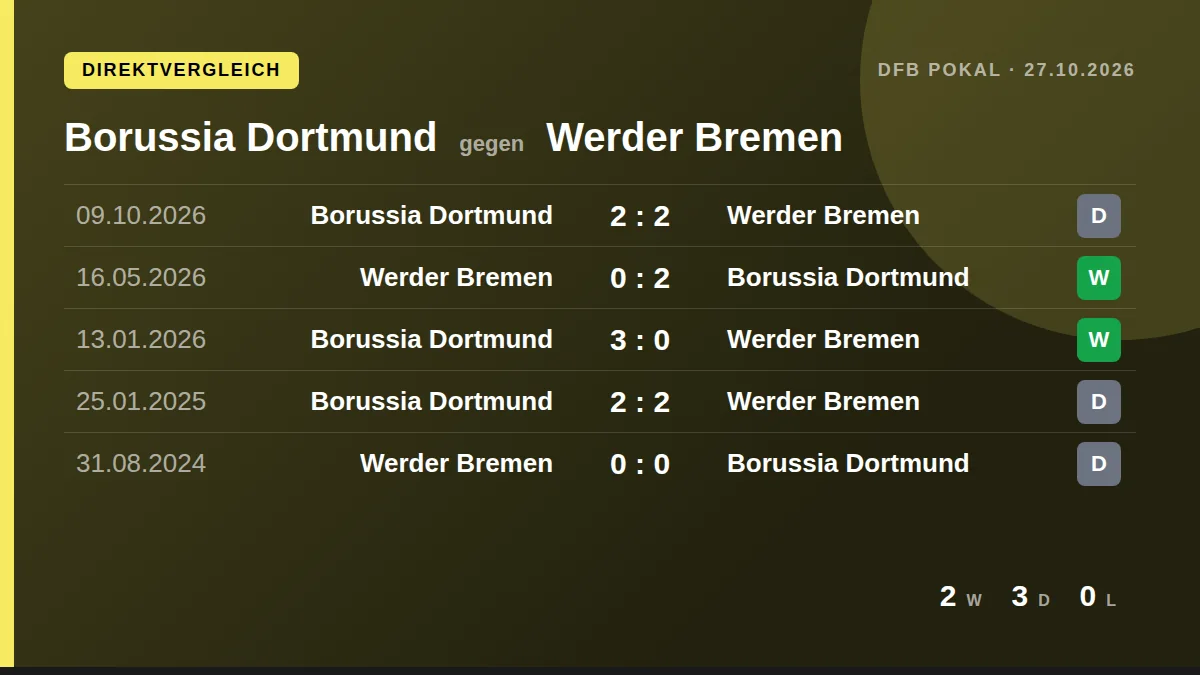 DIREKTVERGLEICH

DFB POKAL · 27.10.2026

Borussia Dortmund gegen Werder Bremen

| 09.10.2026 | Borussia Dortmund | 2 : 2 | Werder Bremen | D |
|---|---|---|---|---|
| 16.05.2026 | Werder Bremen | 0 : 2 | Borussia Dortmund | W |
| 13.01.2026 | Borussia Dortmund | 3 : 0 | Werder Bremen | W |
| 25.01.2025 | Borussia Dortmund | 2 : 2 | Werder Bremen | D |
| 31.08.2024 | Werder Bremen | 0 : 0 | Borussia Dortmund | D |

2 W 3 D 0 L