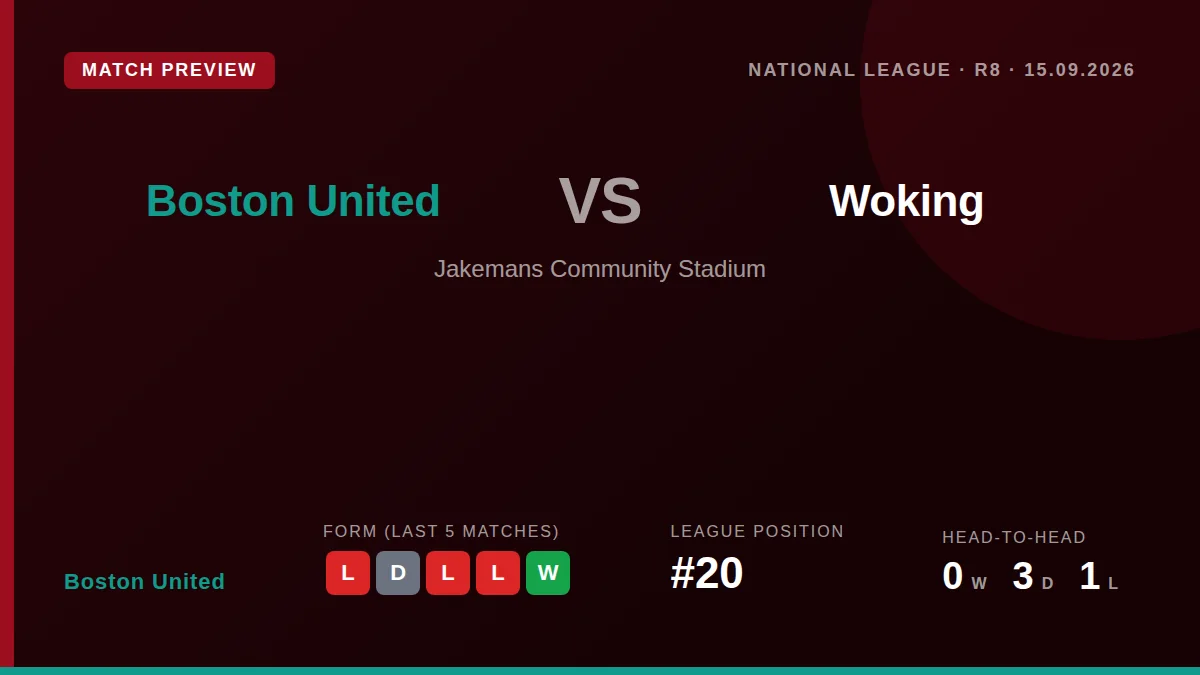 MATCH PREVIEW

NATIONAL LEAGUE · R8 · 15.09.2026

Boston United

VS

Woking

Jakemans Community Stadium

Boston United

FORM (LAST 5 MATCHES)

L D L L W

LEAGUE POSITION

#20

HEAD-TO-HEAD

0 W 3 D 1 L