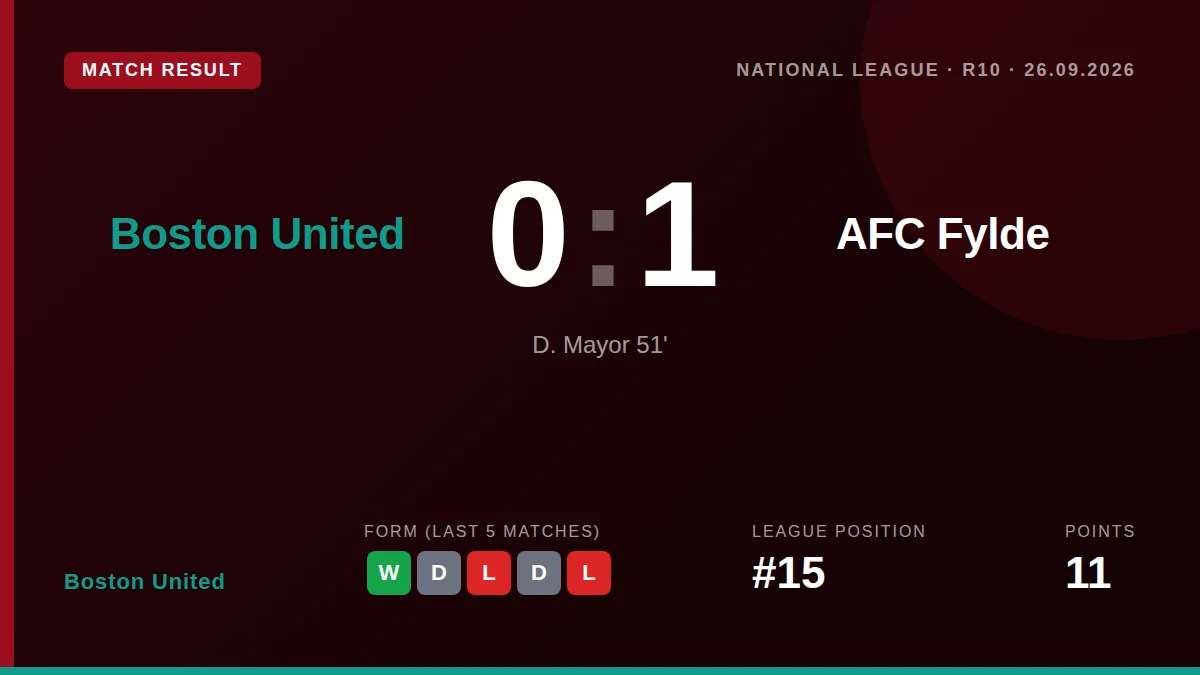 MATCH RESULT

NATIONAL LEAGUE · R10 · 26.09.2026

Boston United

0 : 1

AFC Fylde

D. Mayor 51'

Boston United

FORM (LAST 5 MATCHES)

W D L D L

LEAGUE POSITION

#15

POINTS

11