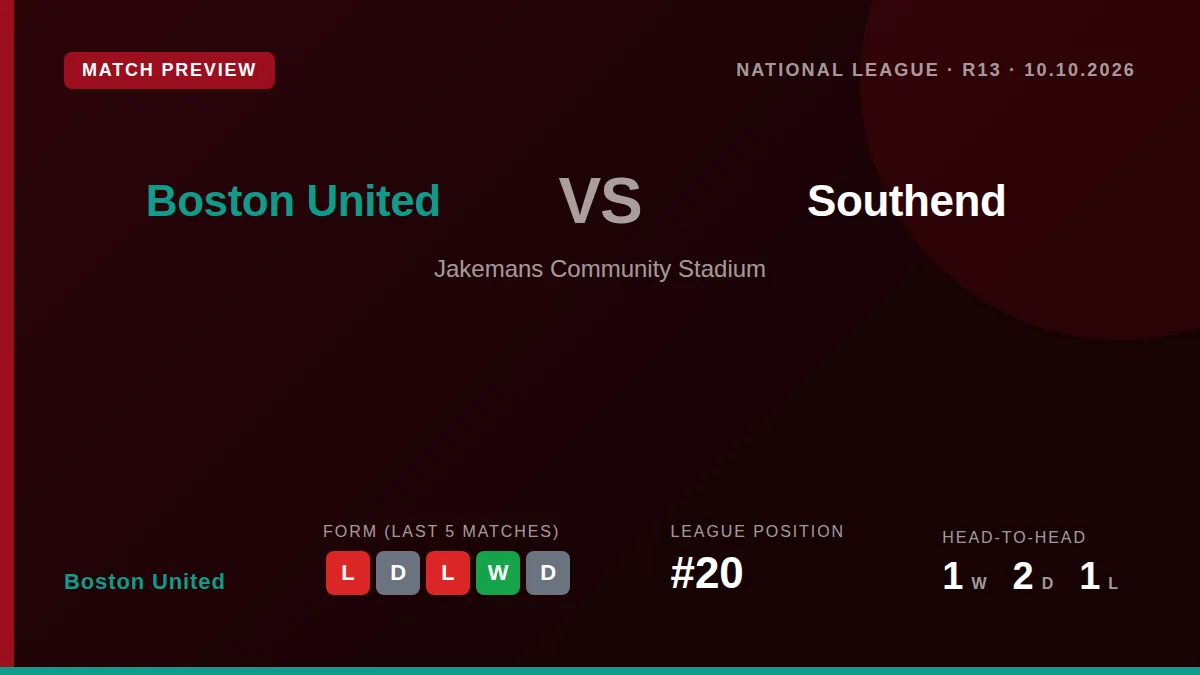 MATCH PREVIEW

NATIONAL LEAGUE · R13 · 10.10.2026

Boston United

VS

Southend

Jakemans Community Stadium

Boston United

FORM (LAST 5 MATCHES)

L D L W D

LEAGUE POSITION

#20

HEAD-TO-HEAD

1 W 2 D 1 L