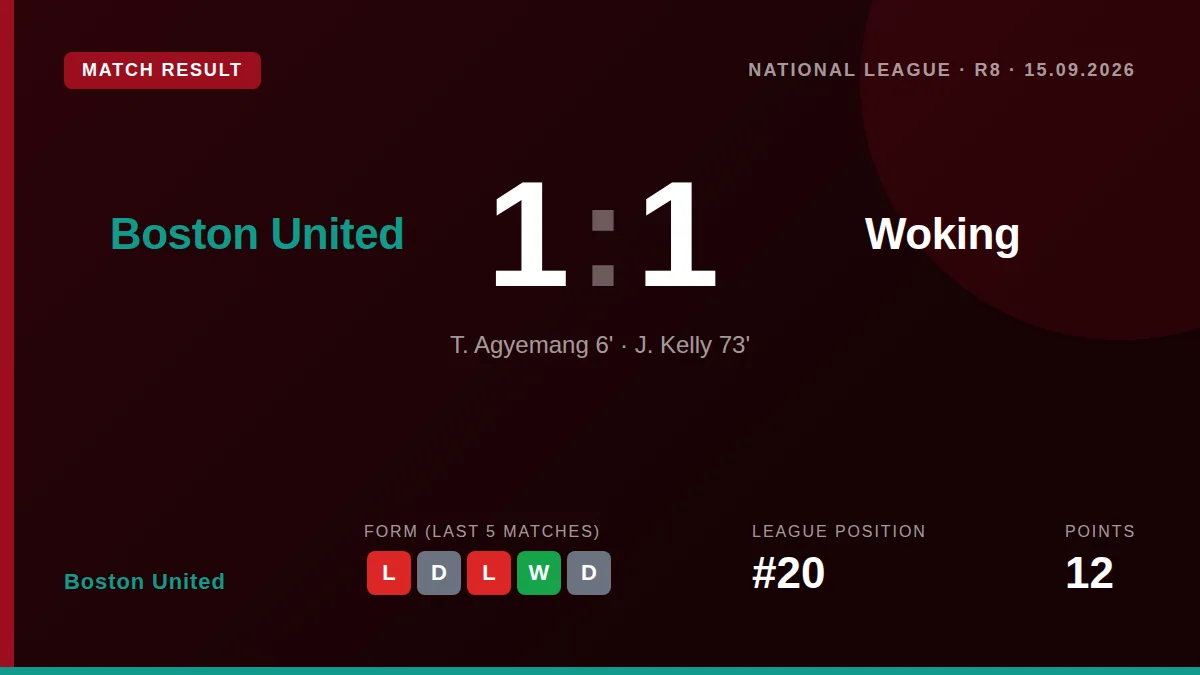 MATCH RESULT

NATIONAL LEAGUE · R8 · 15.09.2026

Boston United

1:1

Woking

T. Agyemang 6' · J. Kelly 73'

Boston United

FORM (LAST 5 MATCHES)

L D L W D

LEAGUE POSITION

#20

POINTS

12