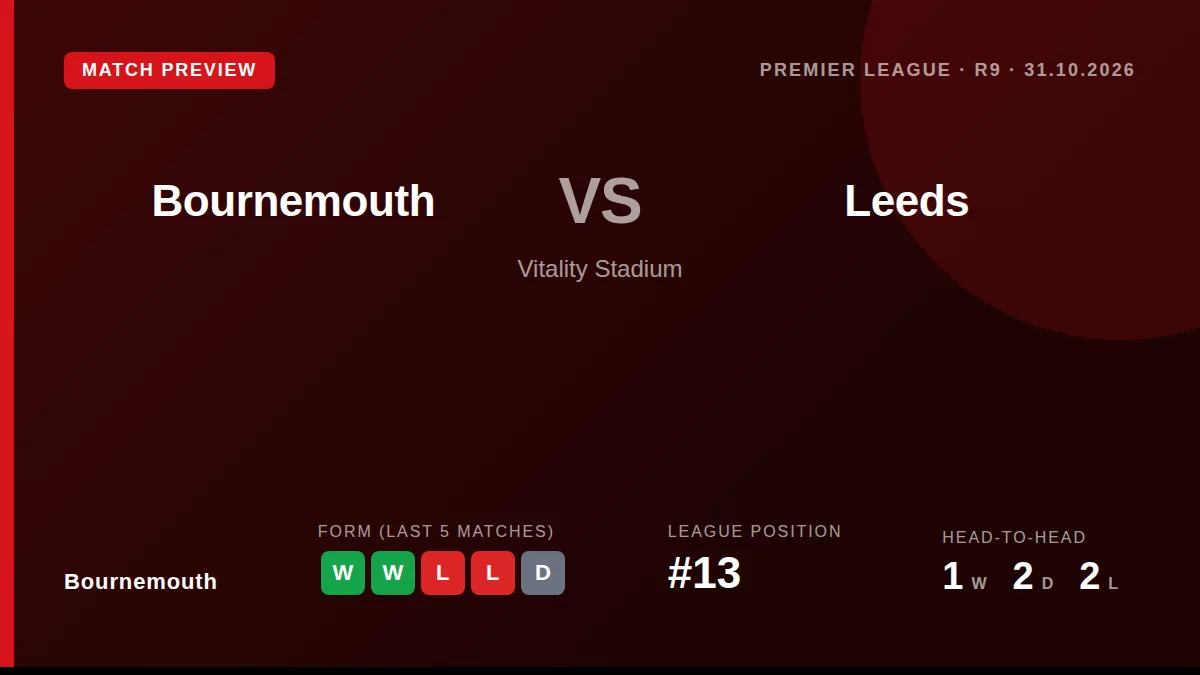 MATCH PREVIEW

PREMIER LEAGUE · R9 · 31.10.2026

Bournemouth

VS

Leeds

Vitality Stadium

Bournemouth

FORM (LAST 5 MATCHES)

W W L L D

LEAGUE POSITION

#13

HEAD-TO-HEAD

1 W 2 D 2 L