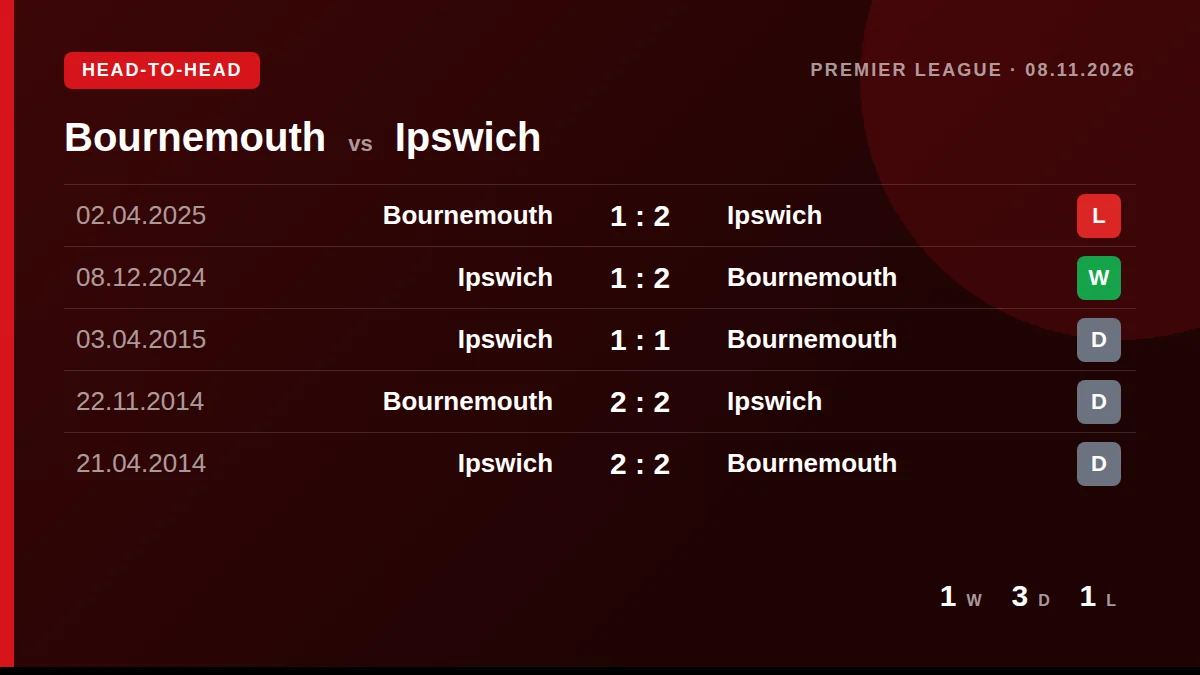 HEAD-TO-HEAD

PREMIER LEAGUE · 08.11.2026

Bournemouth vs Ipswich

| 02.04.2025 | Bournemouth | 1 : 2 | Ipswich | L |
|---|---|---|---|---|
| 08.12.2024 | Ipswich | 1 : 2 | Bournemouth | W |
| 03.04.2015 | Ipswich | 1 : 1 | Bournemouth | D |
| 22.11.2014 | Bournemouth | 2 : 2 | Ipswich | D |
| 21.04.2014 | Ipswich | 2 : 2 | Bournemouth | D |

1 W 3 D 1 L