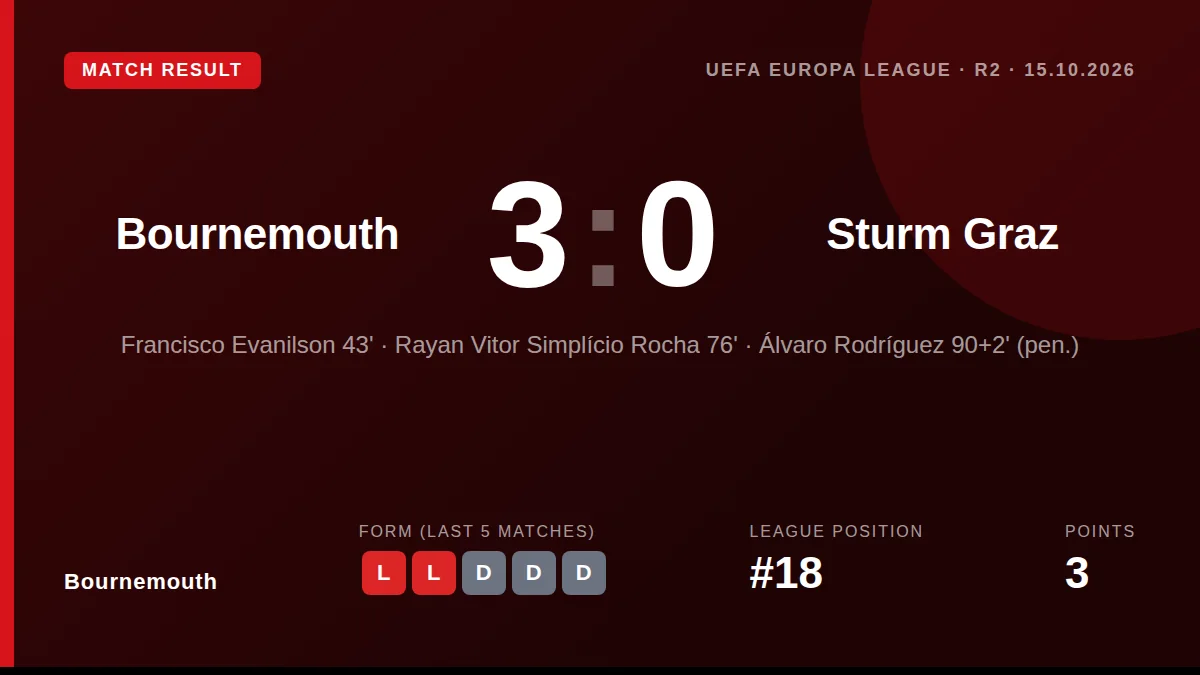 MATCH RESULT

UEFA EUROPA LEAGUE · R2 · 15.10.2026

Bournemouth

3 : 0

Sturm Graz

Francisco Evanilson 43' · Rayan Vitor Simplício Rocha 76' · Álvaro Rodríguez 90+2' (pen.)

Bournemouth

FORM (LAST 5 MATCHES)

L L D D D

LEAGUE POSITION

#18

POINTS

3