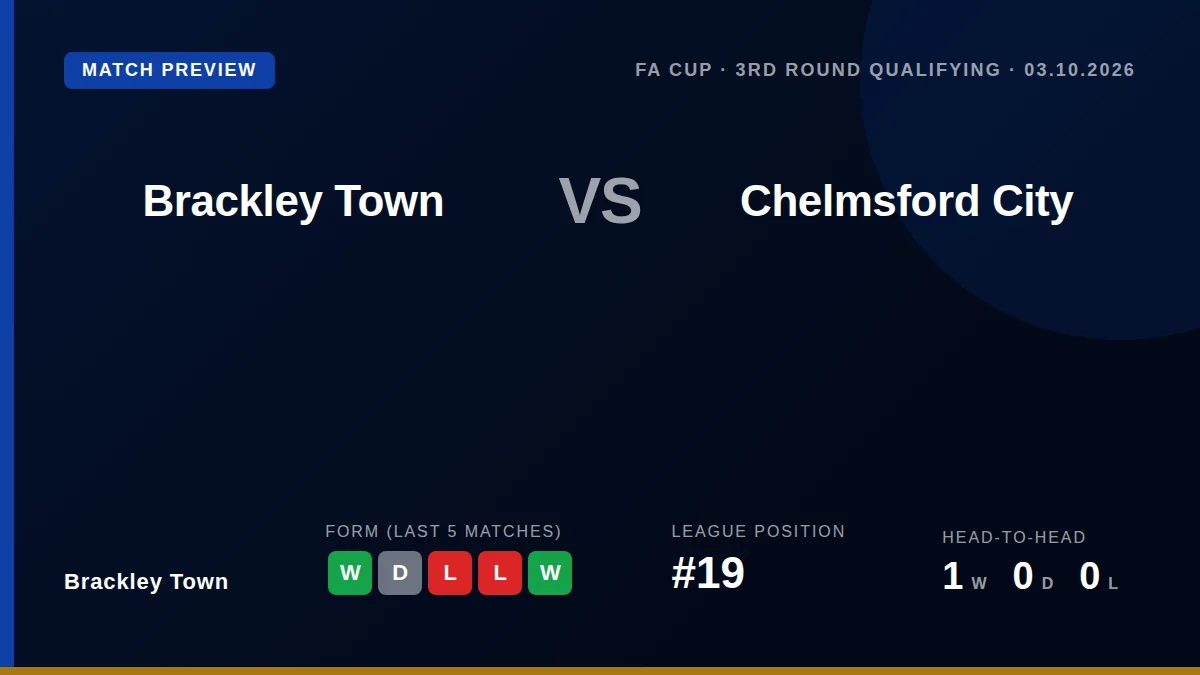 MATCH PREVIEW

FA CUP · 3RD ROUND QUALIFYING · 03.10.2026

Brackley Town

VS

Chelmsford City

Brackley Town

FORM (LAST 5 MATCHES)

W D L L W

LEAGUE POSITION

#19

HEAD-TO-HEAD

1 W 0 D 0 L