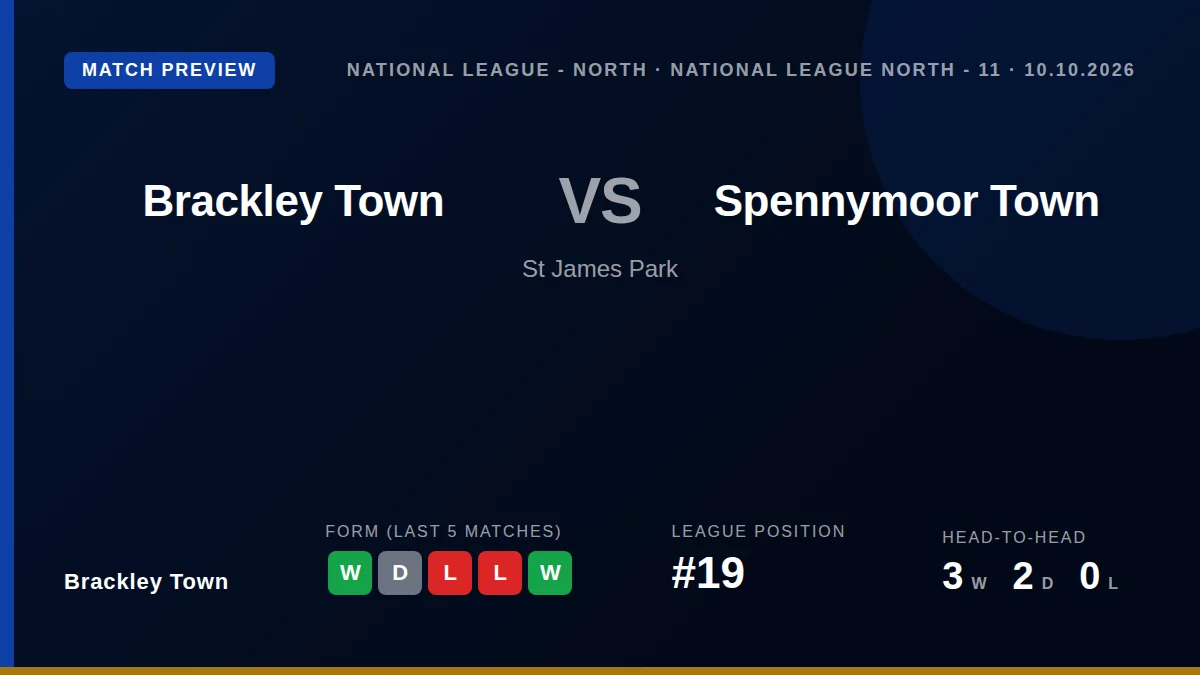 MATCH PREVIEW

NATIONAL LEAGUE - NORTH · NATIONAL LEAGUE NORTH - 11 · 10.10.2026

Brackley Town

VS

Spennymoor Town

St James Park

Brackley Town

FORM (LAST 5 MATCHES)

W D L L W

LEAGUE POSITION

#19

HEAD-TO-HEAD

3 W 2 D 0 L