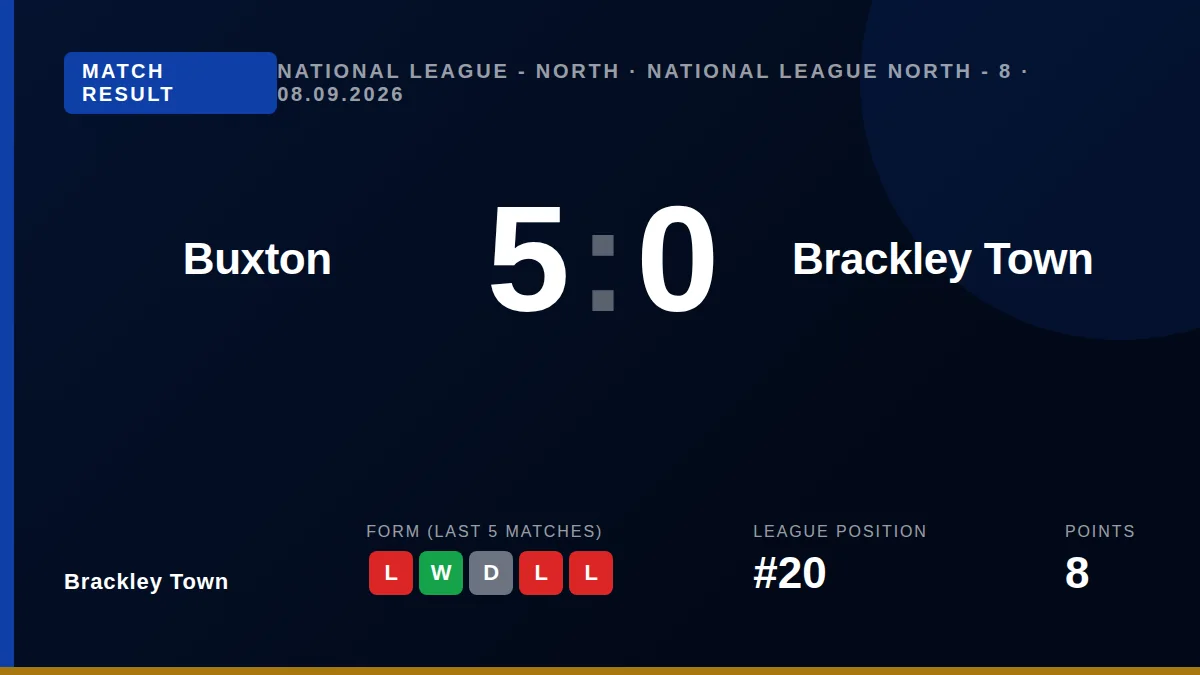 MATCH RESULT

NATIONAL LEAGUE - NORTH · NATIONAL LEAGUE NORTH - 8 · 08.09.2026

Buxton

5 : 0

Brackley Town

Brackley Town

FORM (LAST 5 MATCHES)

L W D L L

LEAGUE POSITION

#20

POINTS

8