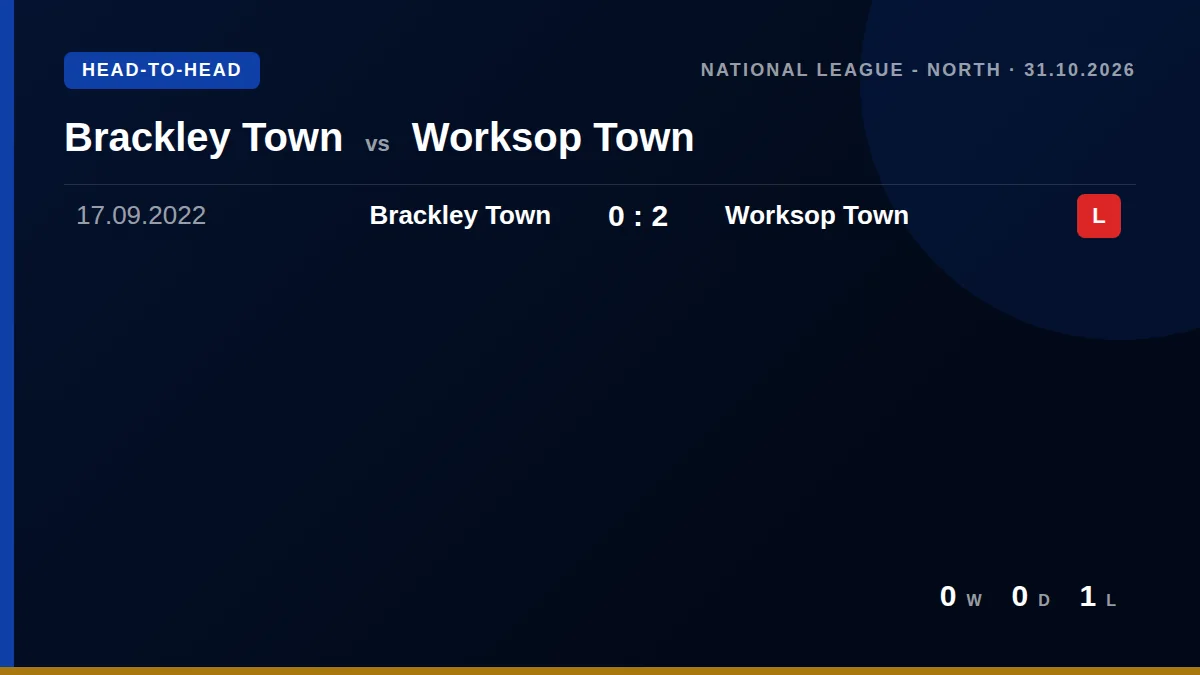 HEAD-TO-HEAD

NATIONAL LEAGUE - NORTH · 31.10.2026

Brackley Town vs Worksop Town

17.09.2022 Brackley Town 0 : 2 Worksop Town L

0 W 0 D 1 L