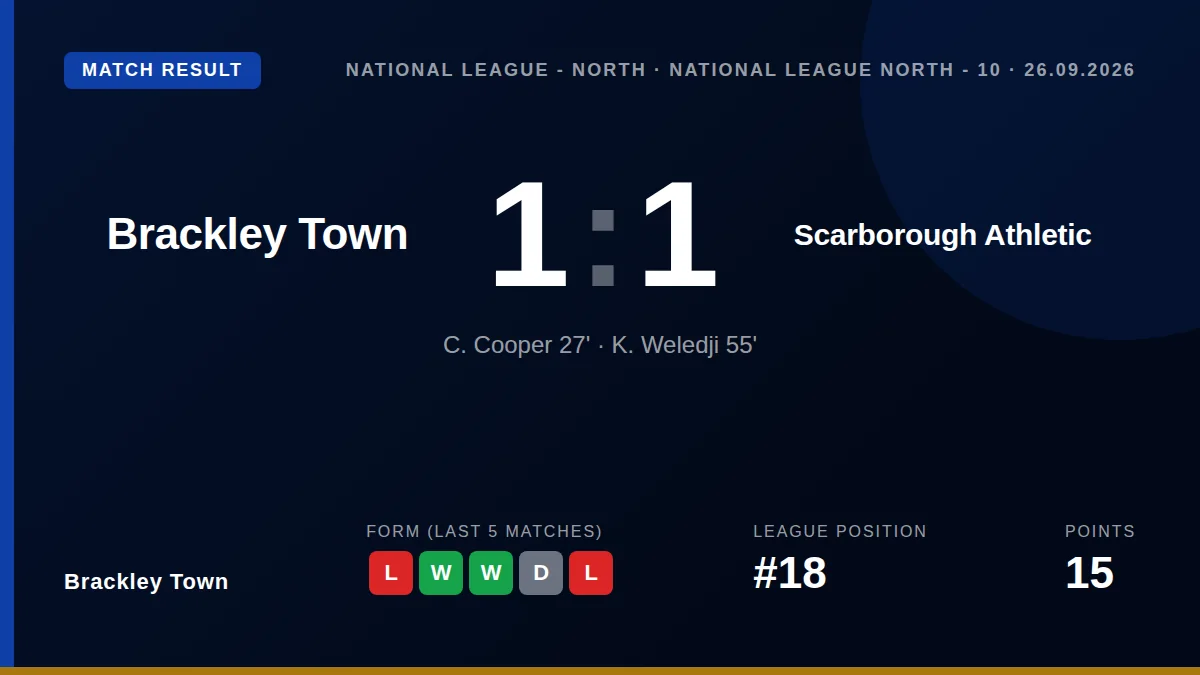 MATCH RESULT

NATIONAL LEAGUE - NORTH · NATIONAL LEAGUE NORTH - 10 · 26.09.2026

Brackley Town

1:1

Scarborough Athletic

C. Cooper 27' · K. Weledji 55'

Brackley Town

FORM (LAST 5 MATCHES)

L W W D L

LEAGUE POSITION

#18

POINTS

15