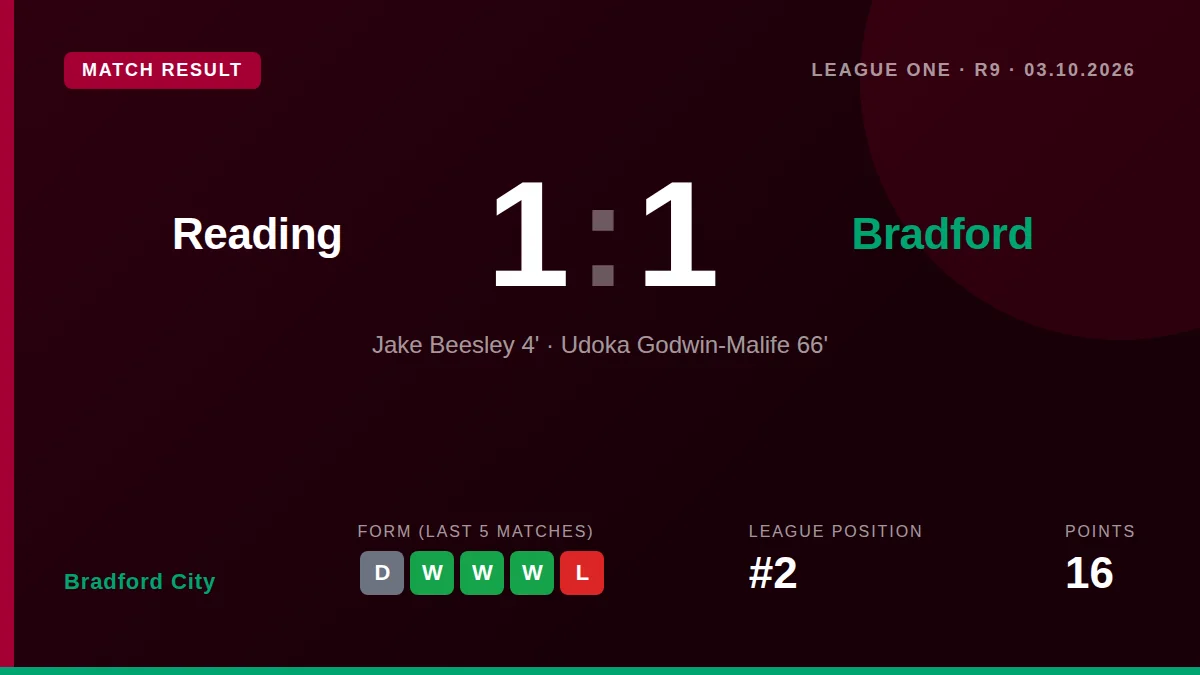 MATCH RESULT

LEAGUE ONE · R9 · 03.10.2026

Reading

1 : 1

Bradford

Jake Beesley 4' · Udoka Godwin-Malife 66'

Bradford City

FORM (LAST 5 MATCHES)

D W W W L

LEAGUE POSITION

#2

POINTS

16