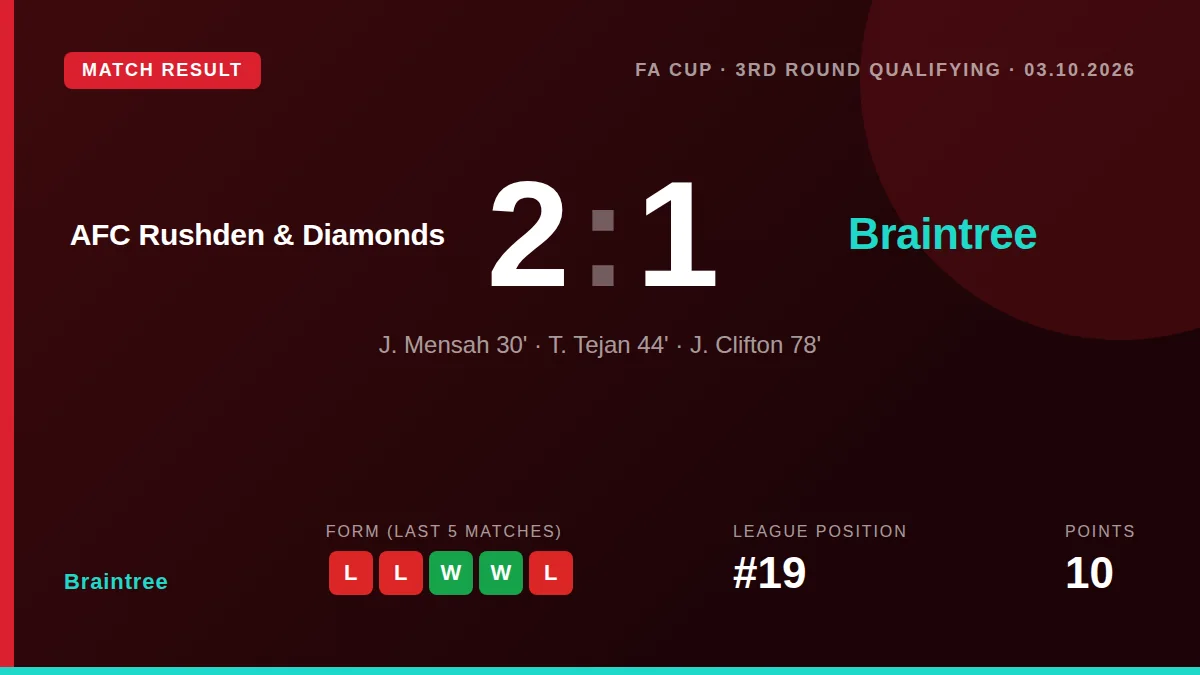 MATCH RESULT

FA CUP · 3RD ROUND QUALIFYING · 03.10.2026

AFC Rushden & Diamonds

2 : 1

Braintree

J. Mensah 30' · T. Tejan 44' · J. Clifton 78'

Braintree

FORM (LAST 5 MATCHES)

L L W W L

LEAGUE POSITION

#19

POINTS

10