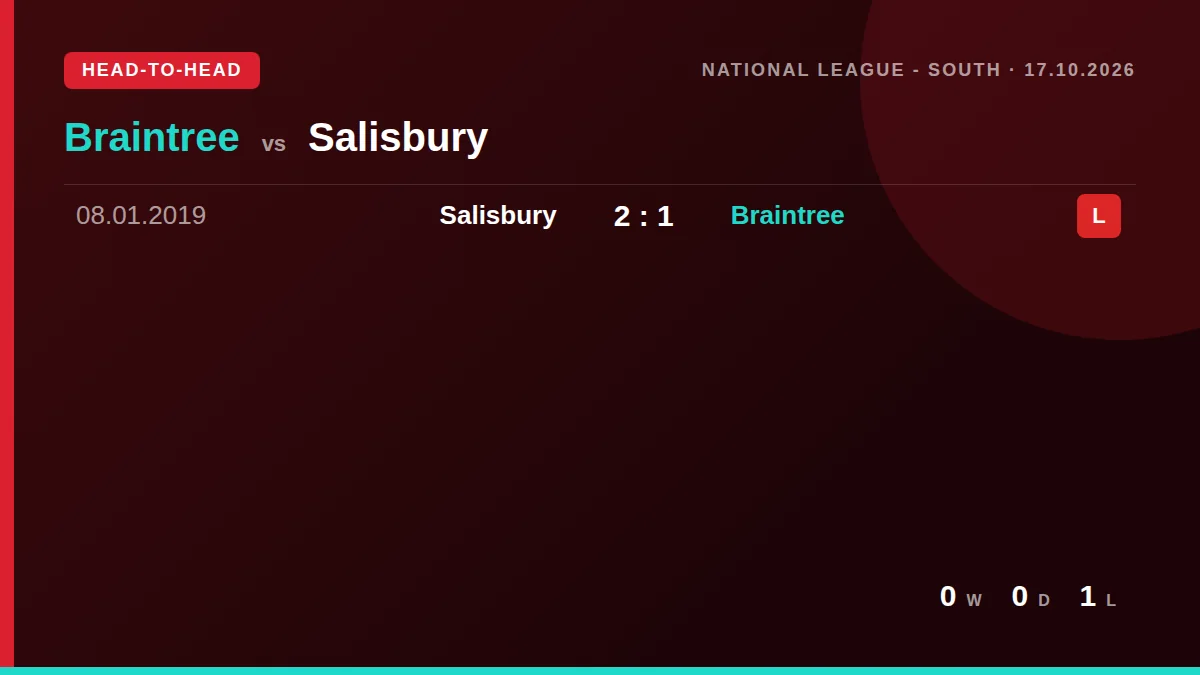 HEAD-TO-HEAD

NATIONAL LEAGUE - SOUTH · 17.10.2026

Braintree vs Salisbury

08.01.2019 Salisbury 2 : 1 Braintree L

0 W 0 D 1 L