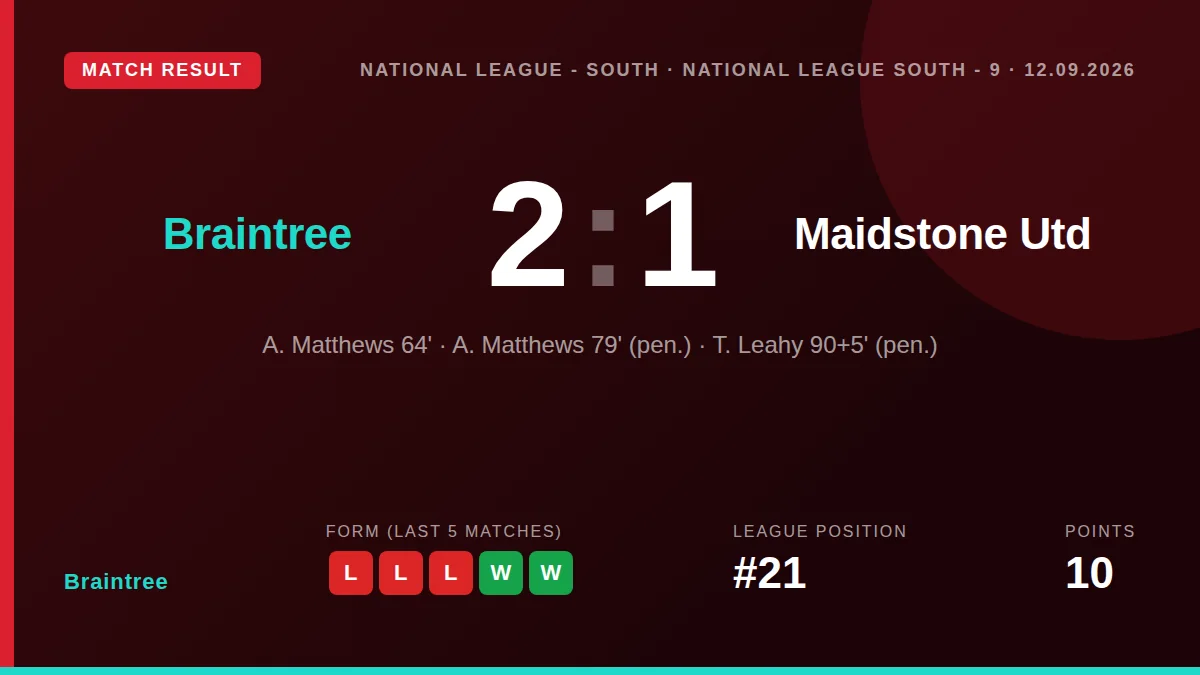 MATCH RESULT

NATIONAL LEAGUE - SOUTH · NATIONAL LEAGUE SOUTH - 9 · 12.09.2026

Braintree

2 : 1

Maidstone Utd

A. Matthews 64' · A. Matthews 79' (pen.) · T. Leahy 90+5' (pen.)

Braintree

FORM (LAST 5 MATCHES)

L L L W W

LEAGUE POSITION

#21

POINTS

10