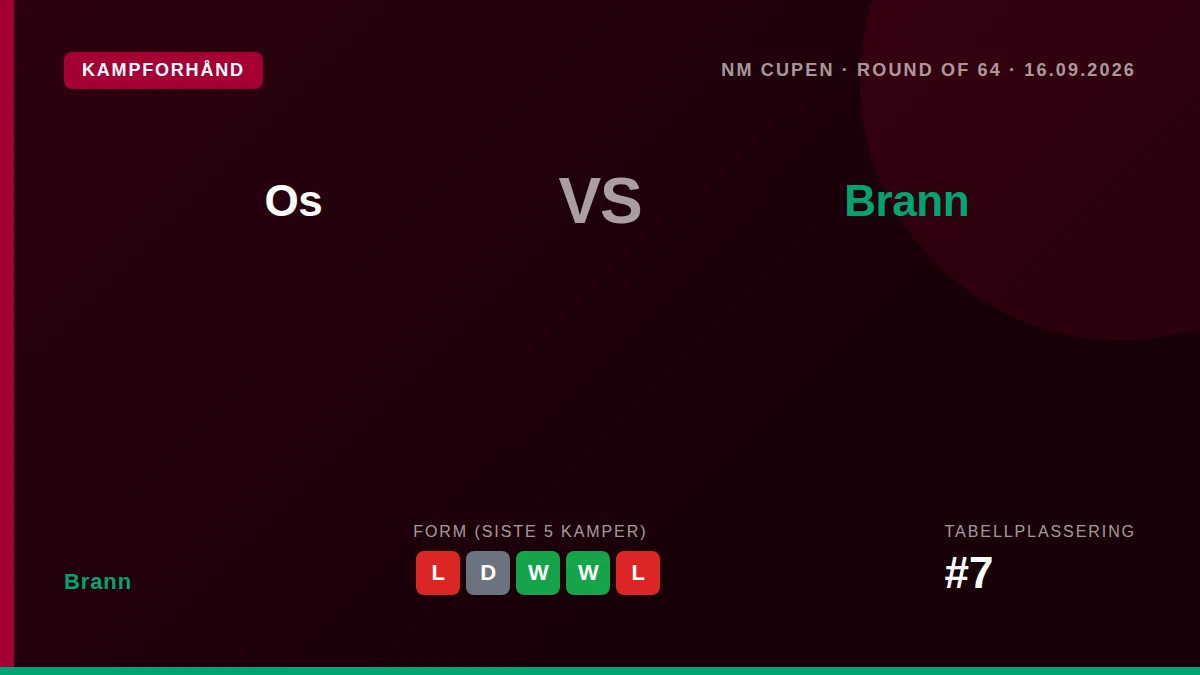 KAMPFORHÅND

NM CUPEN · ROUND OF 64 · 16.09.2026

Os

VS

Brann

Brann

FORM (SISTE 5 KAMPER)

L D W W L

TABELLPLASSERING

#7