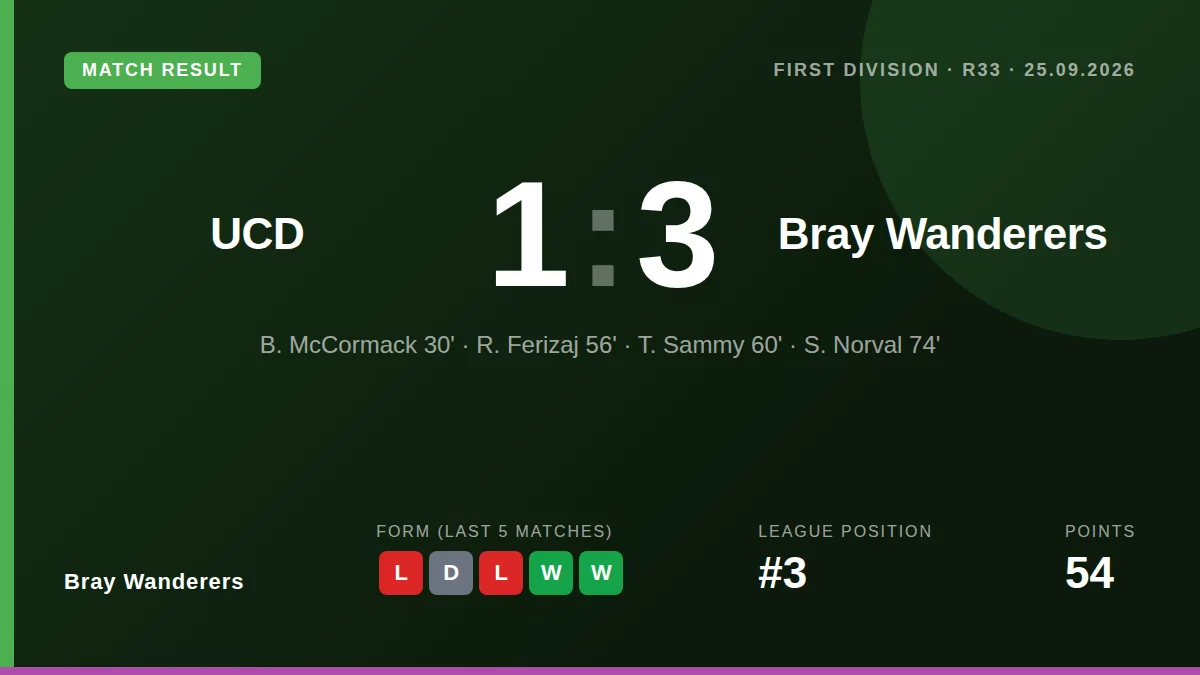 MATCH RESULT

FIRST DIVISION · R33 · 25.09.2026

UCD

1 : 3

Bray Wanderers

B. McCormack 30' · R. Ferizaj 56' · T. Sammy 60' · S. Norval 74'

Bray Wanderers

FORM (LAST 5 MATCHES)

L D L W W

LEAGUE POSITION

#3

POINTS

54