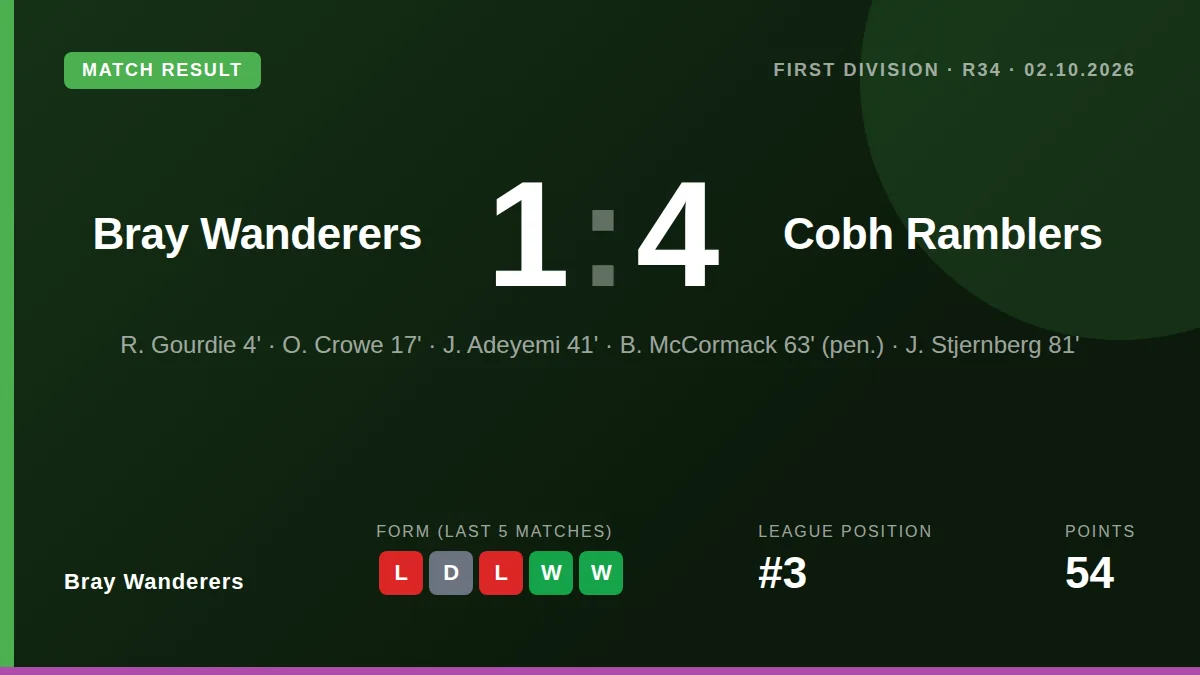 MATCH RESULT

FIRST DIVISION · R34 · 02.10.2026

Bray Wanderers

1 : 4

Cobh Ramblers

R. Gourdie 4' · O. Crowe 17' · J. Adeyemi 41' · B. McCormack 63' (pen.) · J. Stjernberg 81'

Bray Wanderers

FORM (LAST 5 MATCHES)
L D L W W

LEAGUE POSITION
#3

POINTS
54